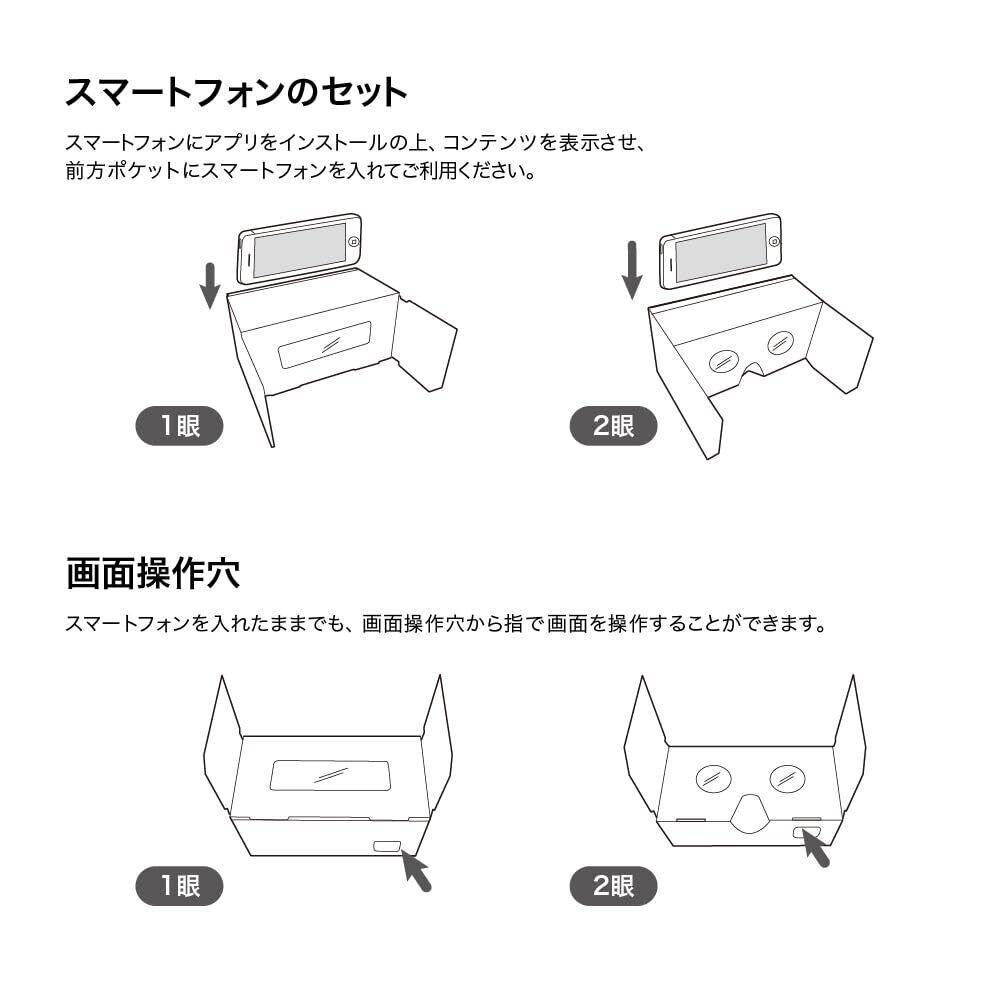 スマートフォンのセット

スマートフォンにアプリをインストールの上、コンテンツを表示させ、前方ポケットにスマートフォンを入れてご利用ください。

1眼

2眼

画面操作穴

スマートフォンを入れたままでも、画面操作穴から指で画面を操作することができます。

1眼

2眼