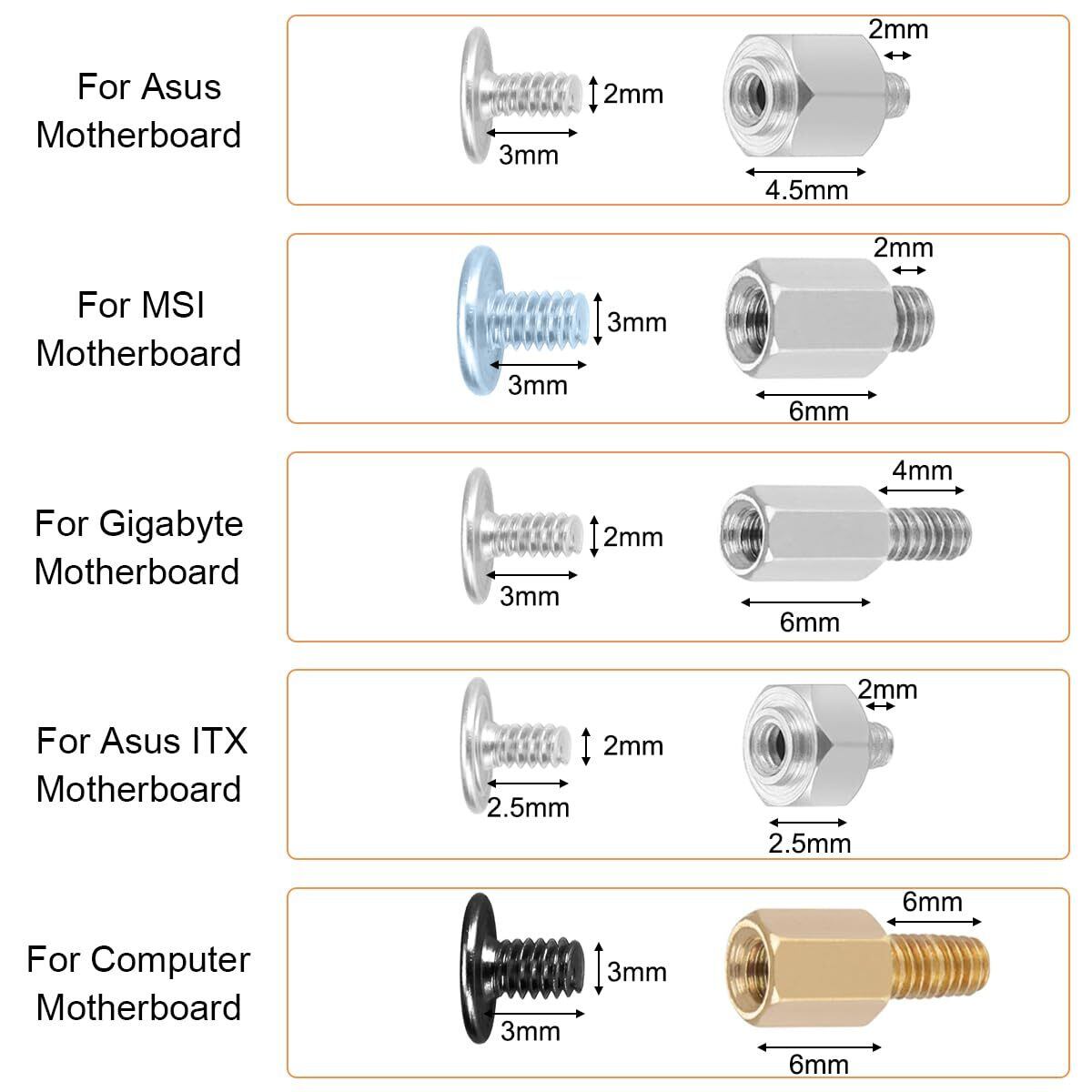 For Asus Motherboard

2mm
3mm
2mm
4.5mm

For MSI Motherboard

3mm
3mm
2mm
6mm

For Gigabyte Motherboard

2mm
3mm
4mm
6mm

For Asus ITX Motherboard

2mm
2.5mm
2mm
2.5mm

For Computer Motherboard

3mm
3mm
6mm
6mm