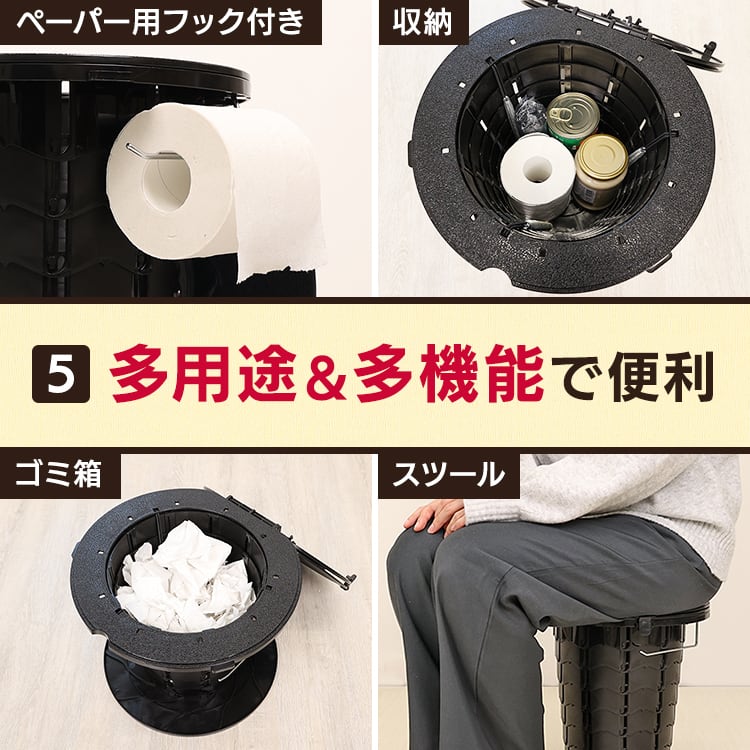 ペーパー用フック付き

収納

5 多用途＆多機能で便利

ゴミ箱

スツール