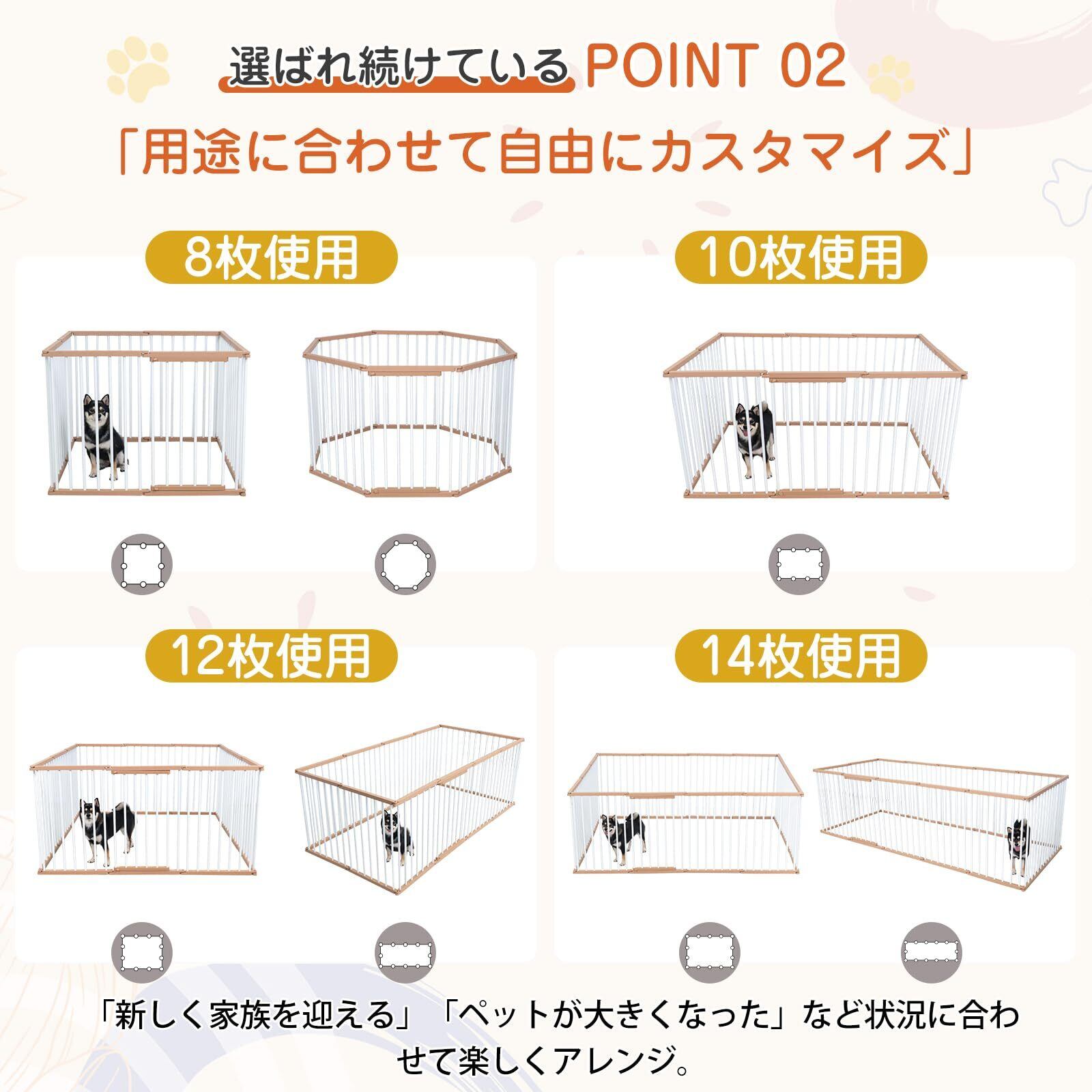 選ばれ続けている POINT 02

「用途に合わせて自由にカスタマイズ」

8枚使用

10枚使用

12枚使用

14枚使用

「新しく家族を迎える」「ペットが大きくなった」など状況に合わせて楽しくアレンジ。