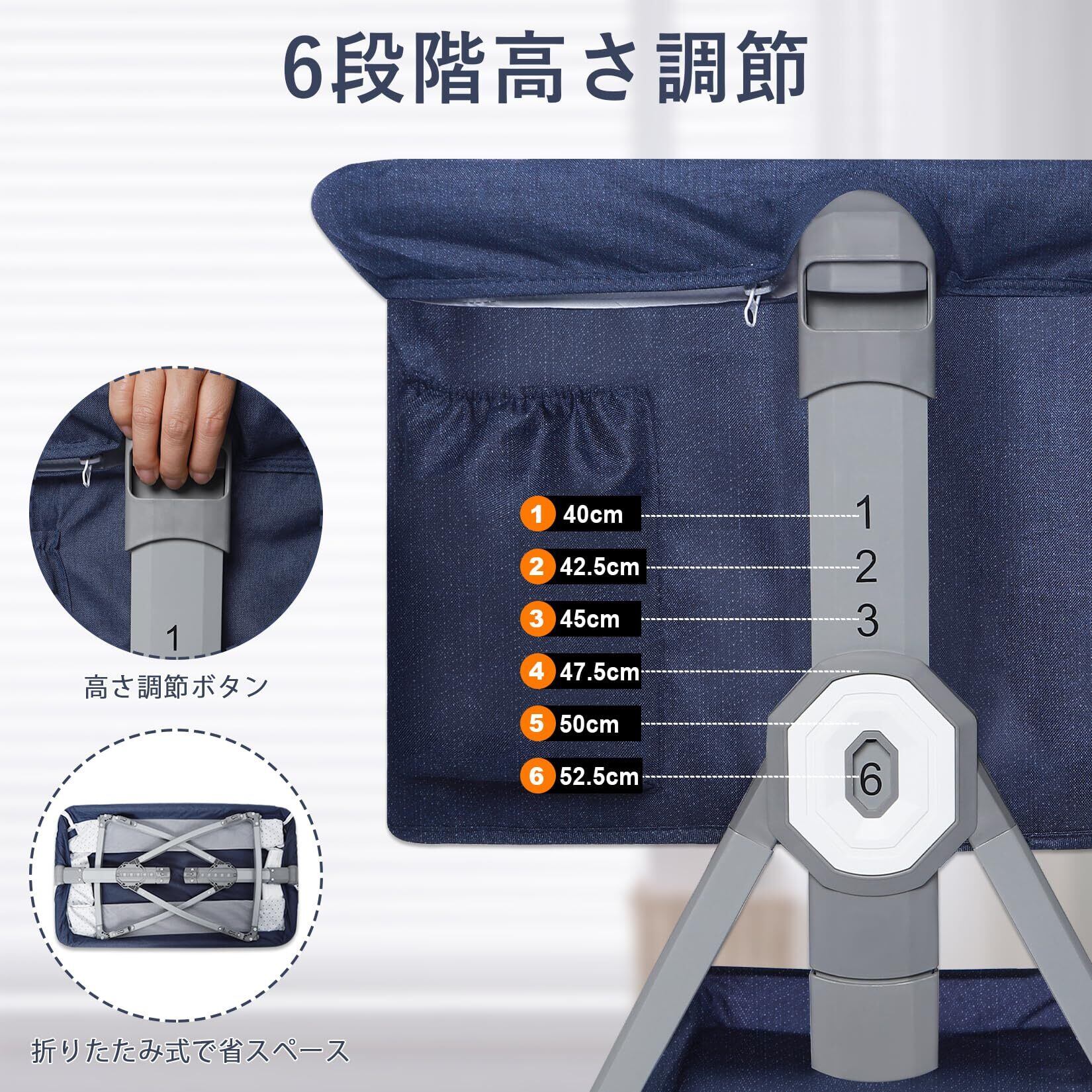 6段階高さ調節

1

高さ調節ボタン

折りたたみ式で省スペース

1 40cm
2 42.5cm
3 45cm
4 47.5cm
5 50cm
6 52.5cm

1
2
3
6