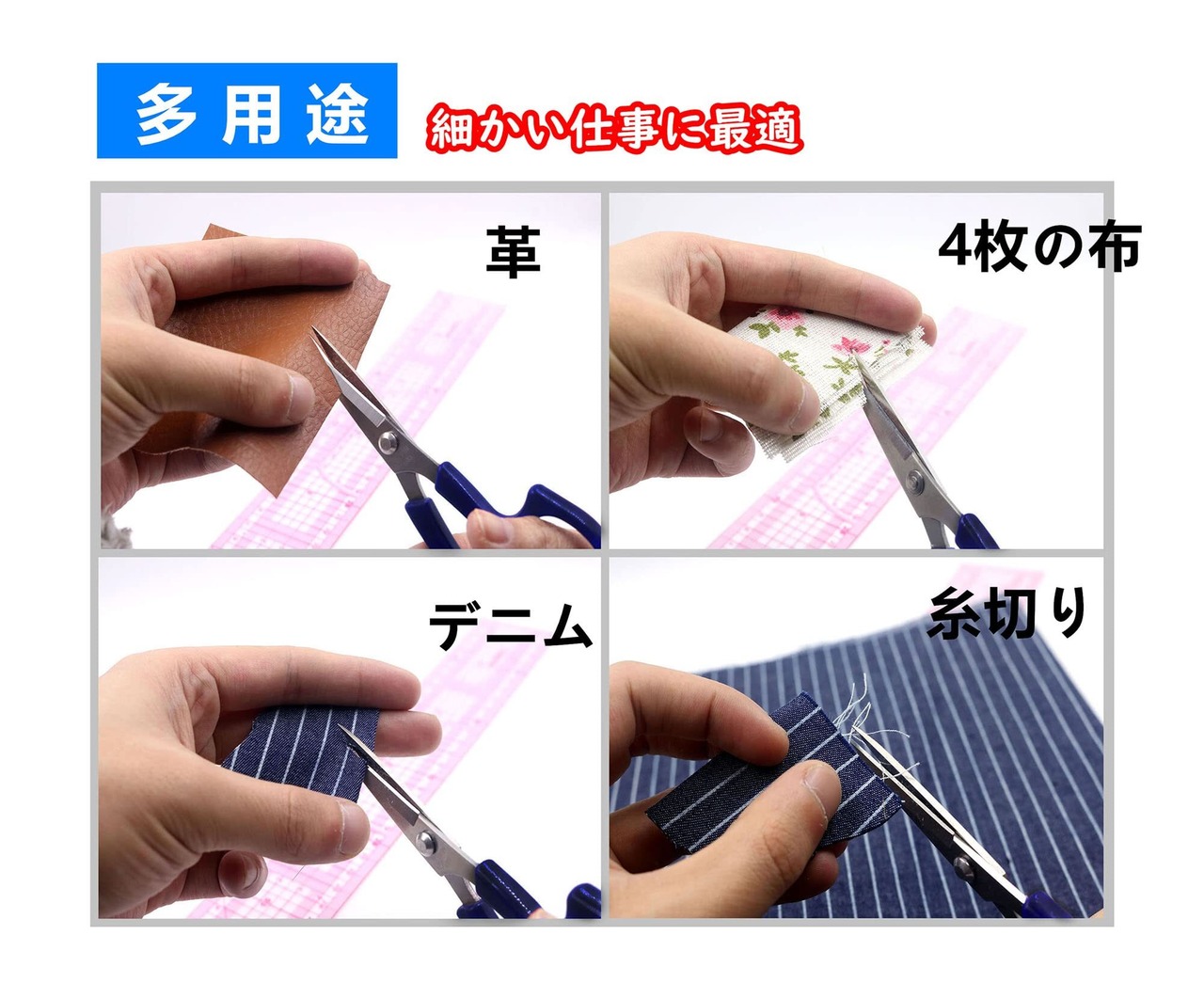 多用途

細かい仕事に最適

革

4枚の布

デニム

糸切り