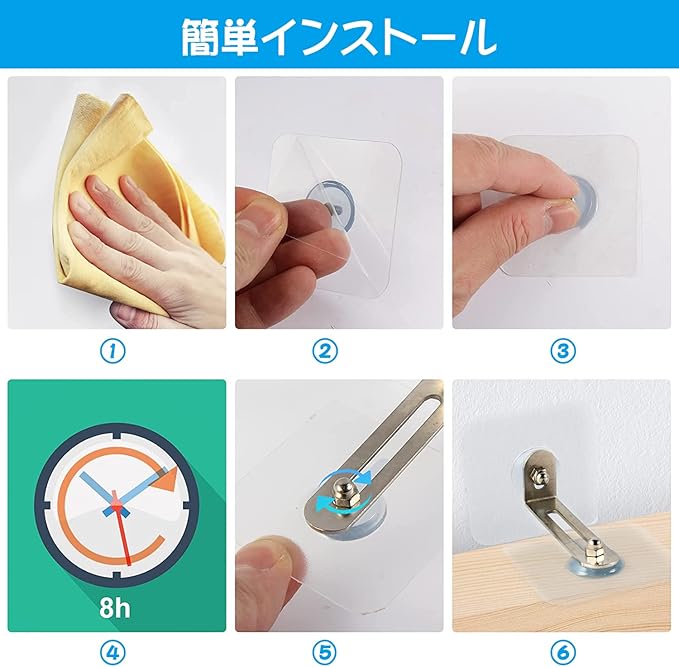 簡単インストール

①

②

③

8h

④

⑤

⑥