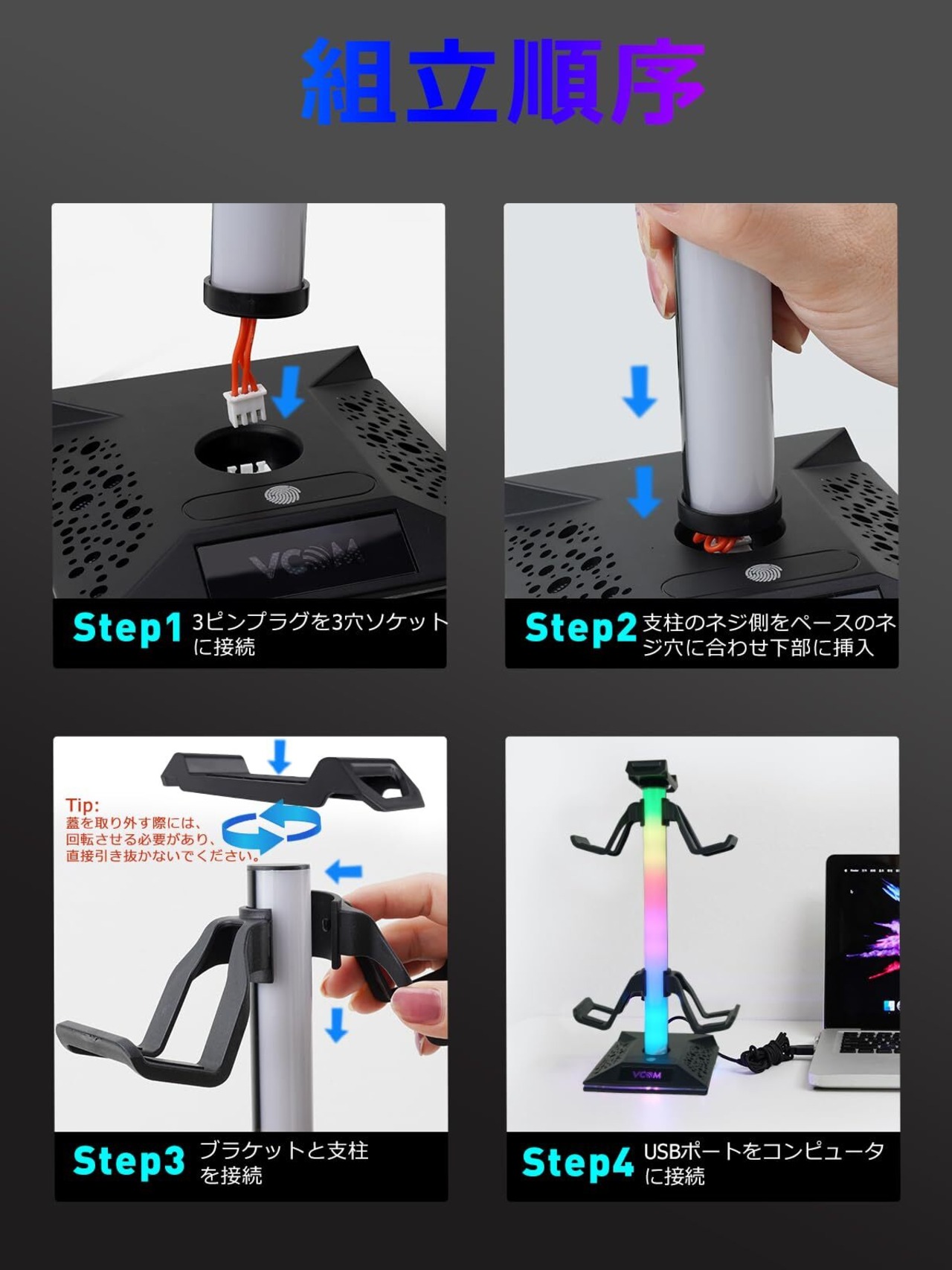 組立順序

VCOM

Step1 3ピンプラグを3穴ソケットに接続

Step2 支柱のネジ側をペースのネジ穴に合わせ下部に挿入

Tip:
蓋を取り外す際には、回転させる必要があり、直接引き抜かないでください。

Step3 ブラケットと支柱を接続

VCOM

Step4 USBポートをコンピュータに接続