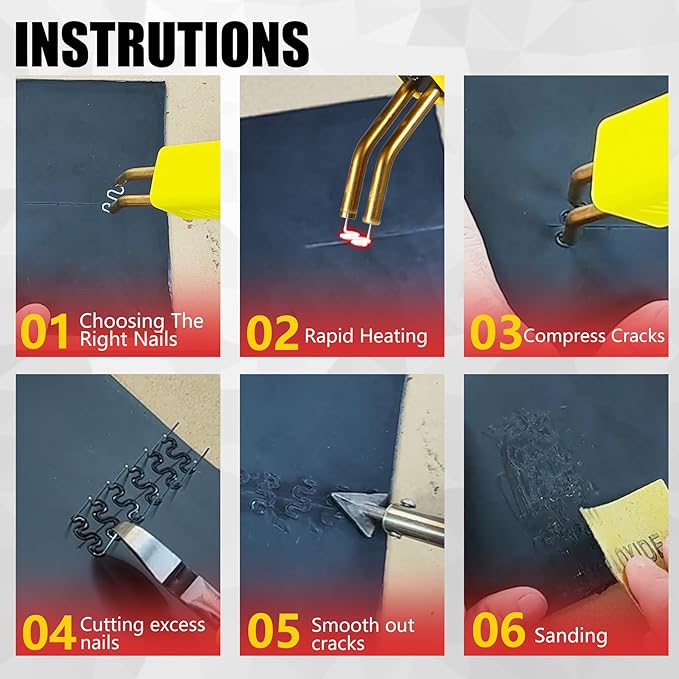 INSTRUTIONS

01 Choosing The Right Nails

02 Rapid Heating

03 Compress Cracks

04 Cutting excess nails

05 Smooth out cracks

06 Sanding

OXIDE