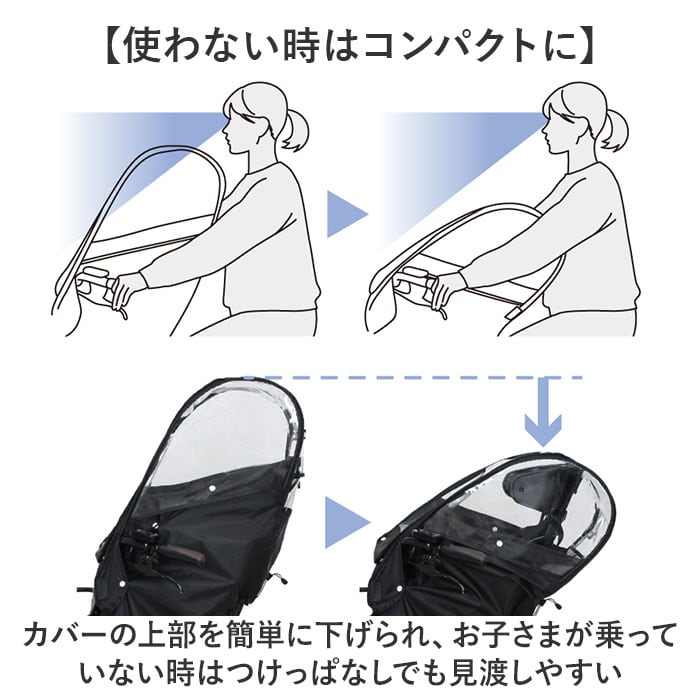 【使わない時はコンパクトに】

カバーの上部を簡単に下げられ、お子さまが乗っていない時はつけっぱなしでも見渡しやすい