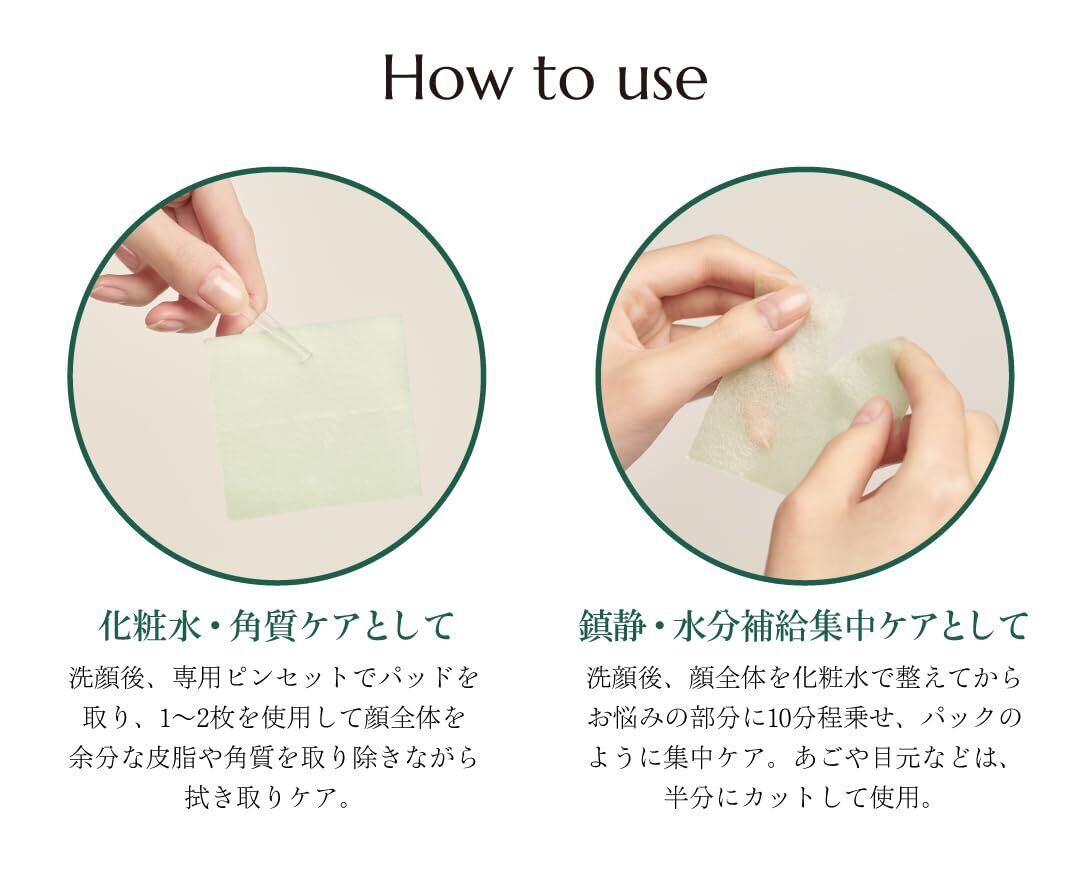 How to use

化粧水・角質ケアとして

洗顔後、専用ピンセットでパッドを取り、1〜2枚を使用して顔全体を余分な皮脂や角質を取り除きながら拭き取りケア。

鎮静・水分補給集中ケアとして

洗顔後、顔全体を化粧水で整えてからお悩みの部分に10分程乗せ、パックのように集中ケア。あごや目元などは、半分にカットして使用。