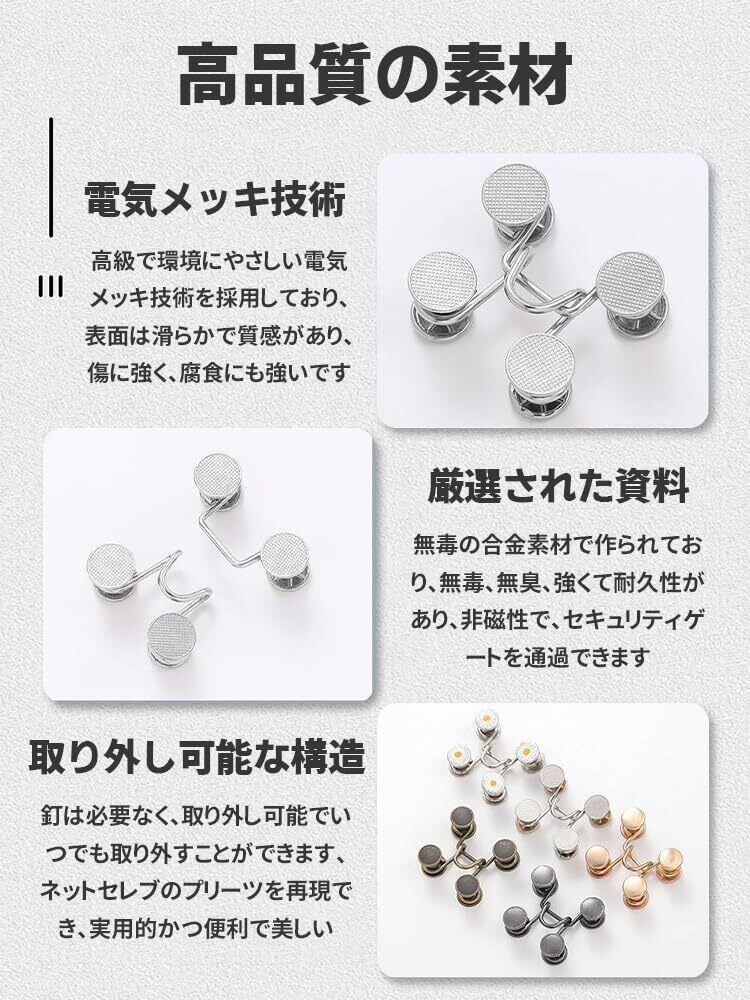 高品質の素材

電気メッキ技術

高級で環境にやさしい電気メッキ技術を採用しており、表面は滑らかで質感があり、傷に強く、腐食にも強いです

厳選された資料

無毒の合金素材で作られており、無毒、無臭、強くて耐久性があり、非磁性で、セキュリティゲートを通過できます

取り外し可能な構造

釘は必要なく、取り外し可能でいつでも取り外すことができます、ネットセレブのプリーツを再現でき、実用的かつ便利で美しい