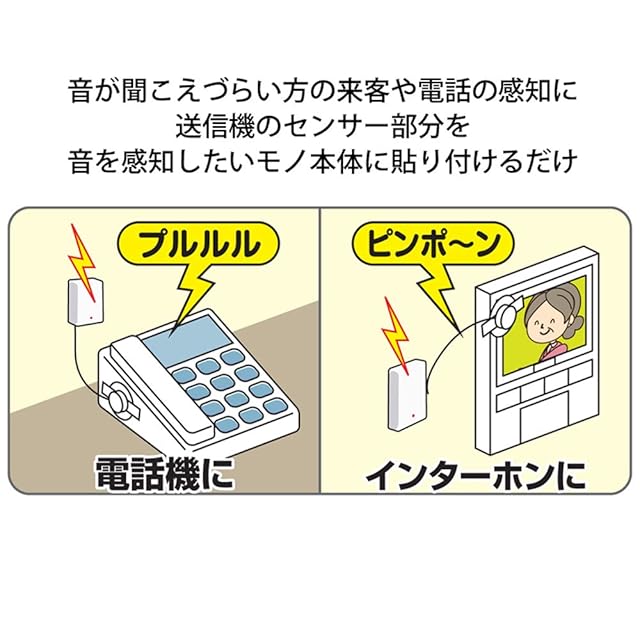 音が聞こえづらい方の来客や電話の感知に
送信機のセンサー部分を
音を感知したいモノ本体に貼り付けるだけ

プルルル

電話機に

ピンポ〜ン

インターホンに