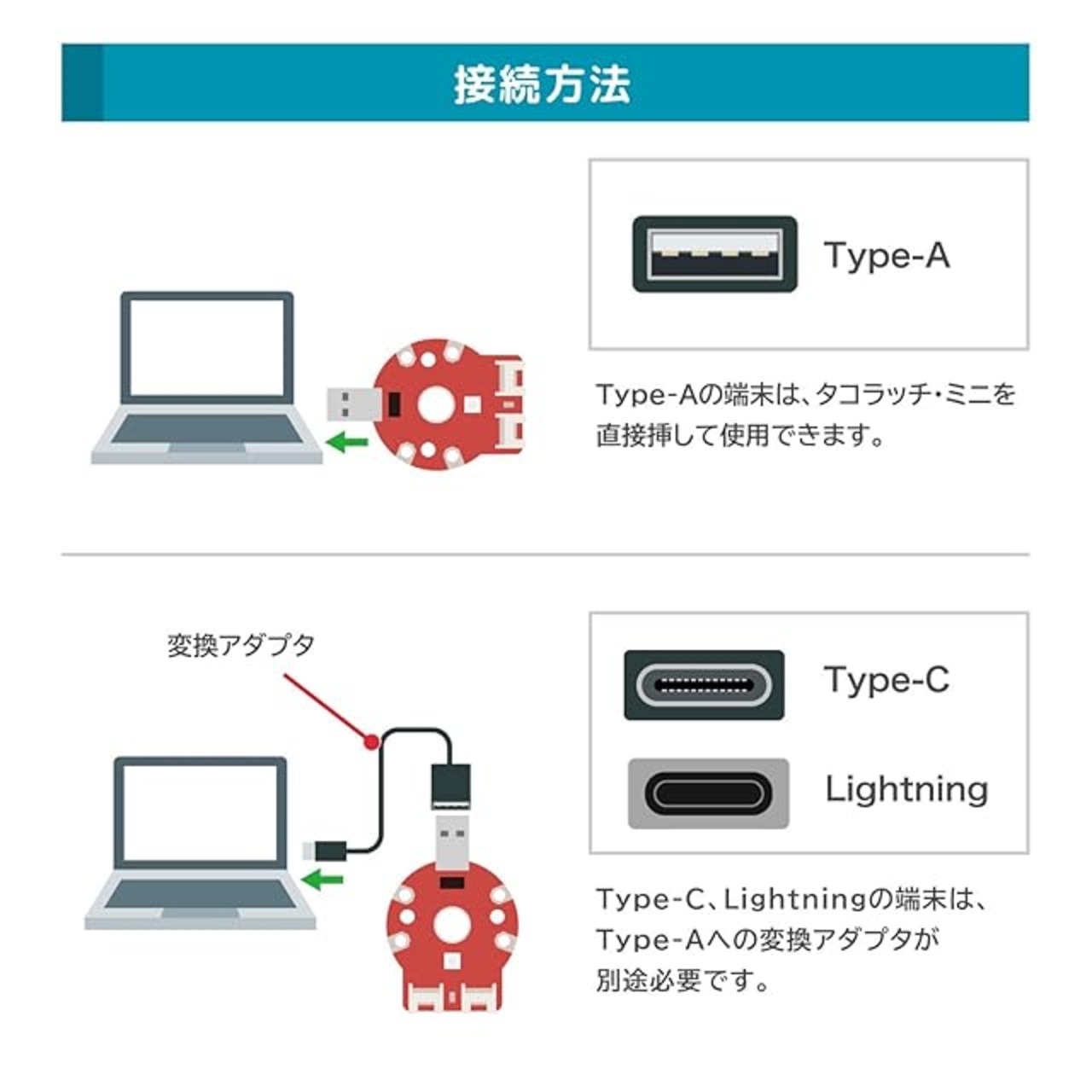 接続方法

Type-A

Type-Aの端末は、タコラッチ・ミニを直接挿して使用できます。

変換アダプタ

Type-C

Lightning

Type-C、Lightningの端末は、Type-Aへの変換アダプタが別途必要です。