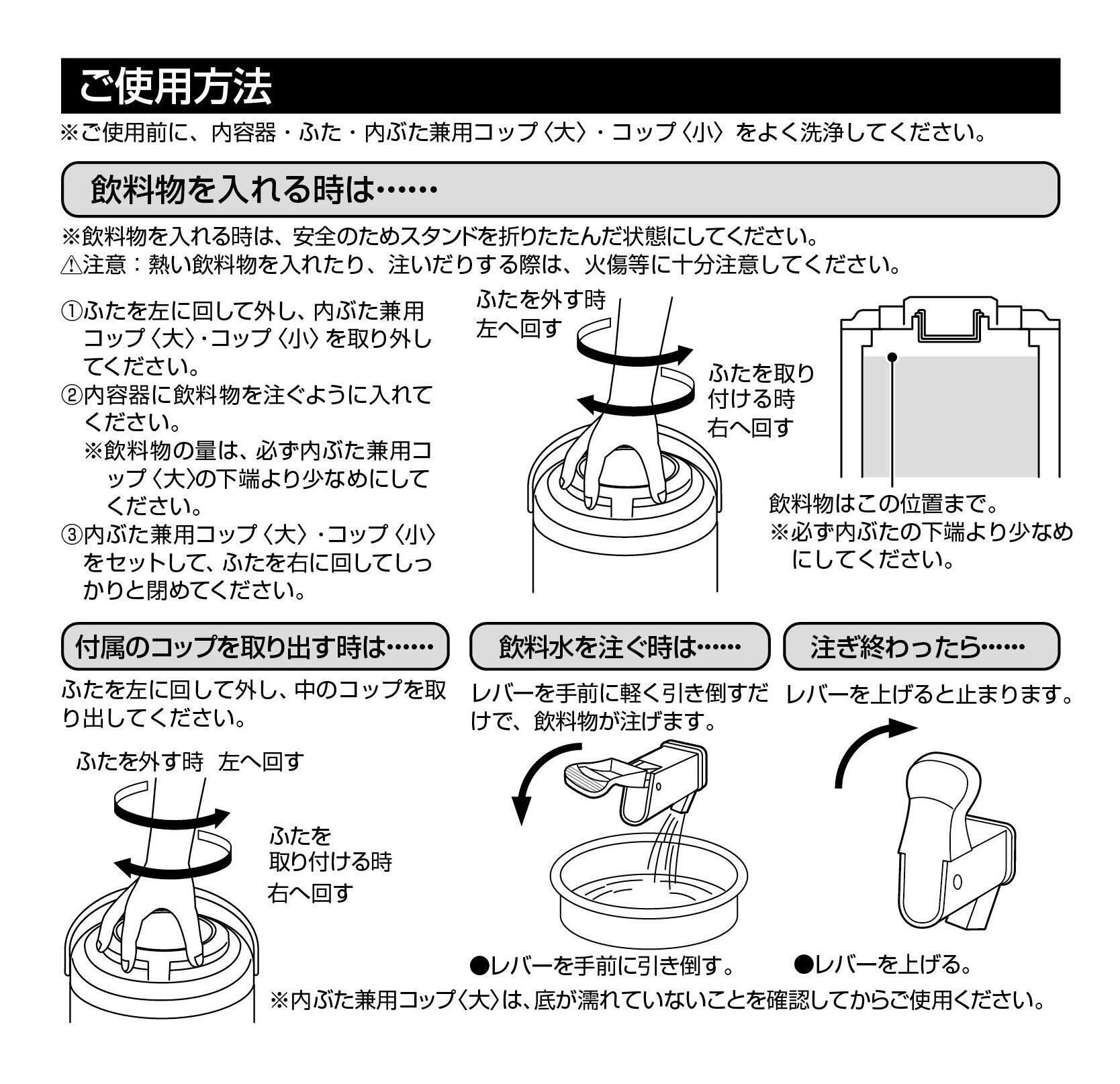 ご使用方法

※ご使用前に、内容器・ふた・内ぶた兼用コップ〈大〉・コップ〈小〉をよく洗浄してください。

飲料物を入れる時は……

※飲料物を入れる時は、安全のためスタンドを折りたたんだ状態にしてください。
⚠注意：熱い飲料物を入れたり、注いだりする際は、火傷等に十分注意してください。

①ふたを左に回して外し、内ぶた兼用コップ〈大〉・コップ〈小〉を取り外してください。
②内容器に飲料物を注ぐように入れてください。
※飲料物の量は、必ず内ぶた兼用コップ〈大〉の下端より少なめにしてください。
③内ぶた兼用コップ〈大〉・コップ〈小〉をセットして、ふたを右に回してしっかりと閉めてください。

ふたを外す時
左へ回す

ふたを取り付ける時
右へ回す

飲料物はこの位置まで。
※必ず内ぶたの下端より少なめにしてください。

付属のコップを取り出す時は……

ふたを左に回して外し、中のコップを取り出してください。

ふたを外す時 左へ回す

ふたを
取り付ける時
右へ回す

飲料水を注ぐ時は……

レバーを手前に軽く引き倒すだけで、飲料物が注げます。

●レバーを手前に引き倒す。

注ぎ終わったら……

レバーを上げると止まります。

●レバーを上げる。

※内ぶた兼用コップ〈大〉は、底が濡れていないことを確認してからご使用ください。