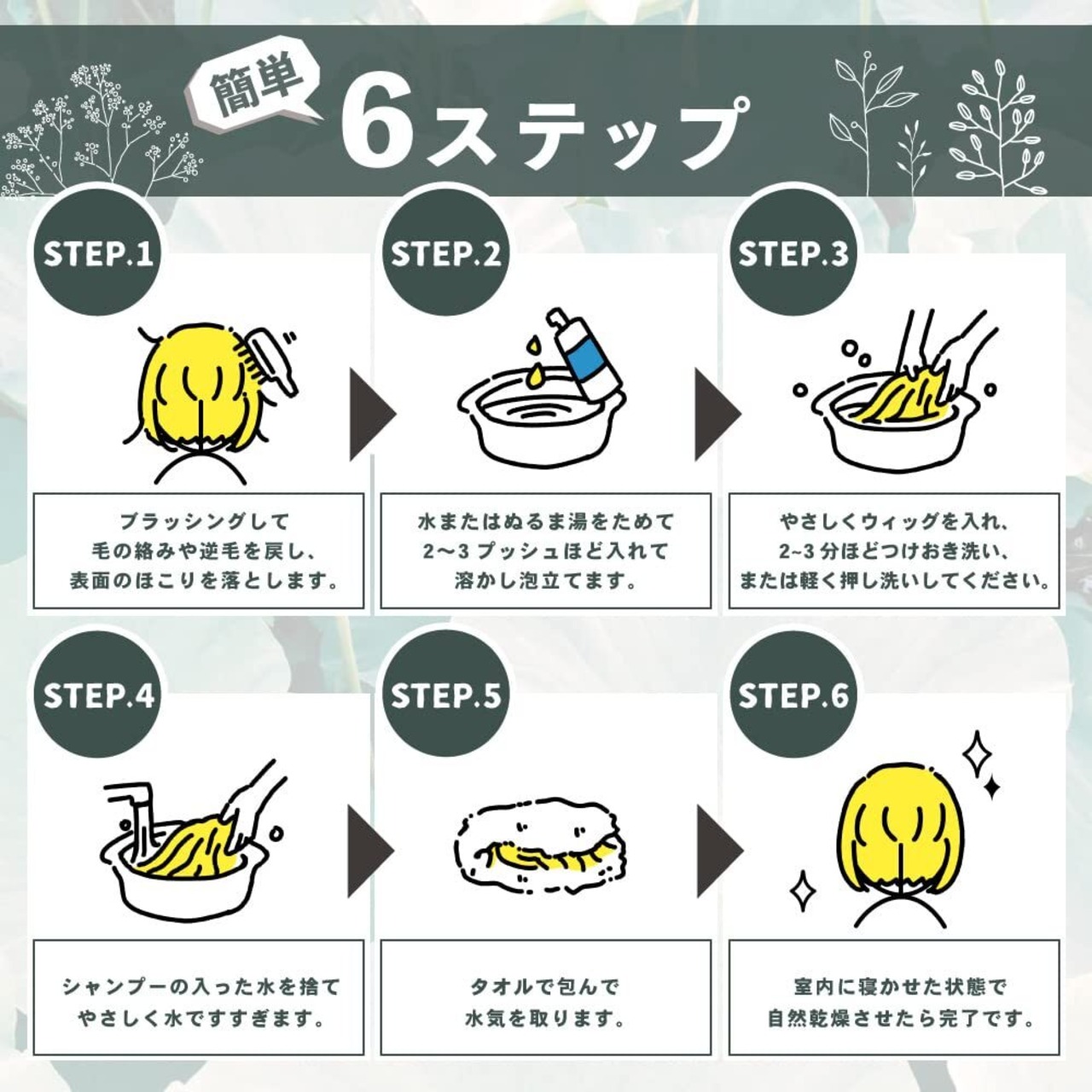 簡単 6ステップ

STEP.1

ブラッシングして
毛の絡みや逆毛を戻し、
表面のほこりを落とします。

STEP.2

水またはぬるま湯をためて
2〜3 プッシュほど入れて
溶かし泡立てます。

STEP.3

やさしくウィッグを入れ、
2~3 分ほどつけおき洗い、
または軽く押し洗いしてください。

STEP.4

シャンプーの入った水を捨て
やさしく水ですすぎます。

STEP.5

タオルで包んで
水気を取ります。

STEP.6

室内に寝かせた状態で
自然乾燥させたら完了です。