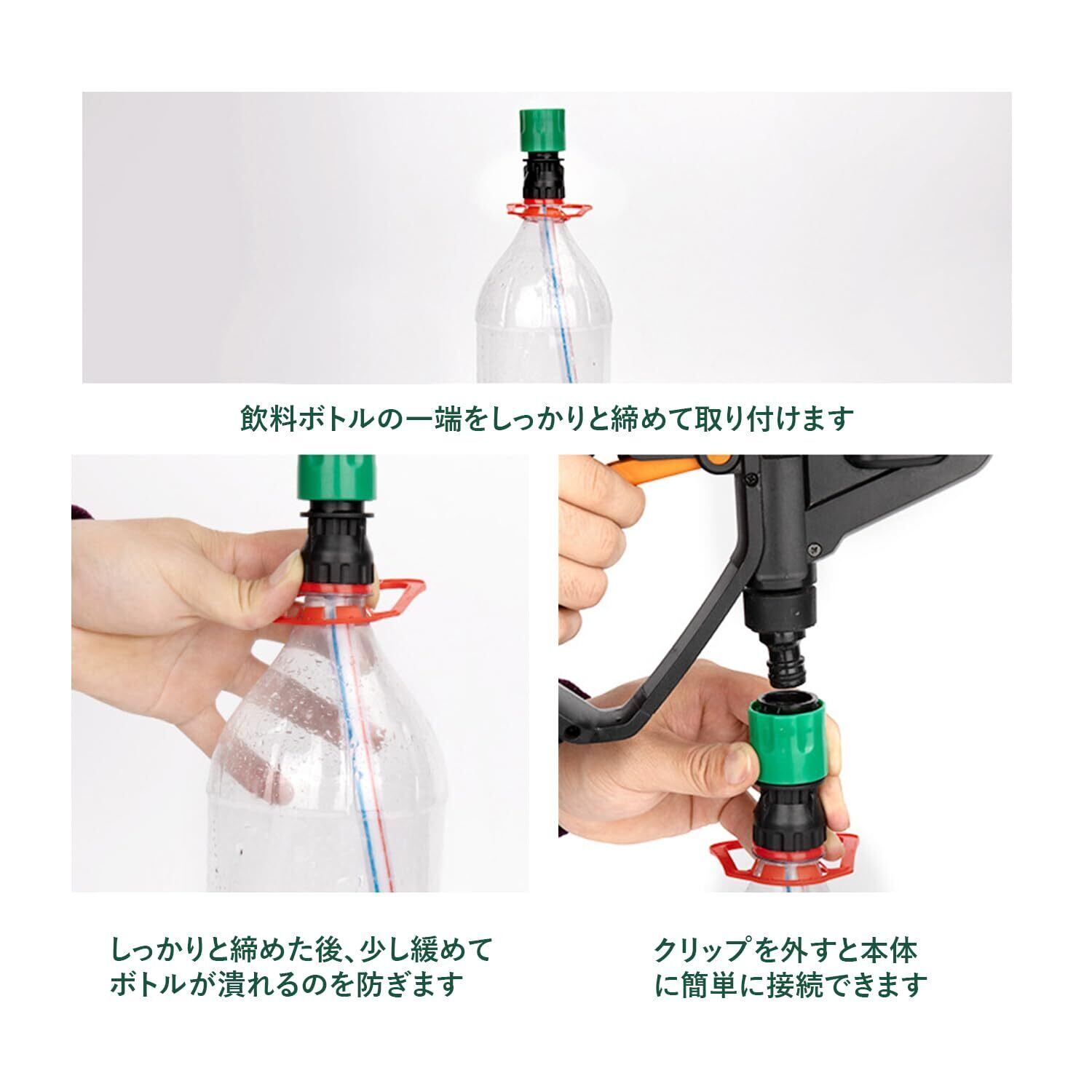 飲料ボトルの一端をしっかりと締めて取り付けます

しっかりと締めた後、少し緩めてボトルが潰れるのを防ぎます

クリップを外すと本体に簡単に接続できます