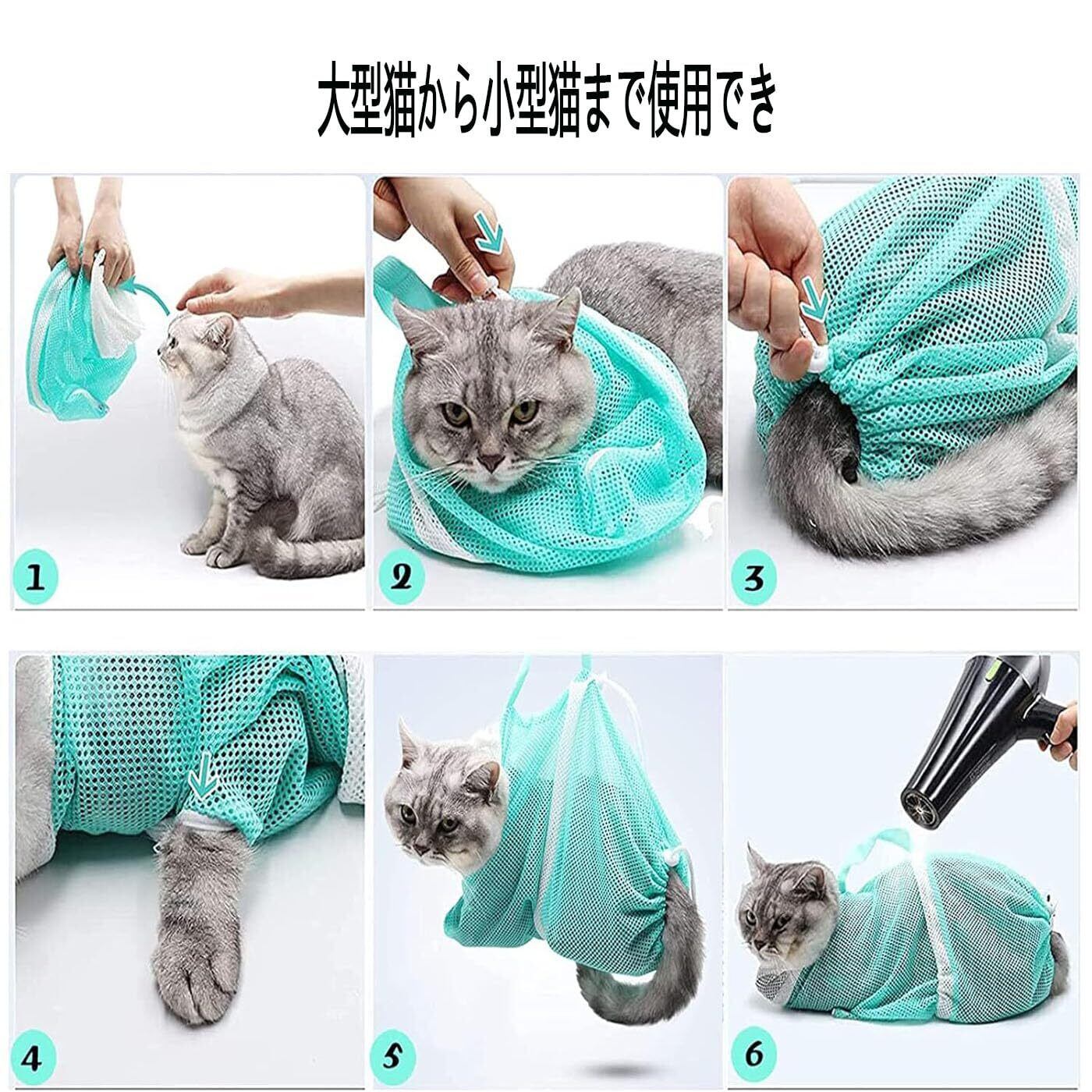 大型猫から小型猫まで使用でき

1

2

3

4

5

6