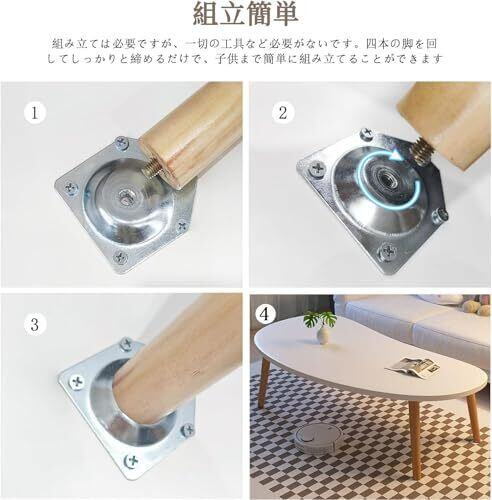 組立簡単

組み立ては必要ですが、一切の工具など必要がないです。四本の脚を回してしっかりと締めるだけで、子供まで簡単に組み立てることができます

1

2

3

4