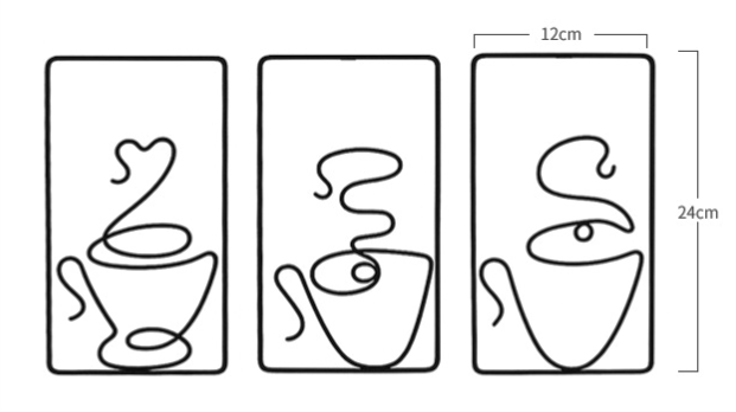 12cm

24cm