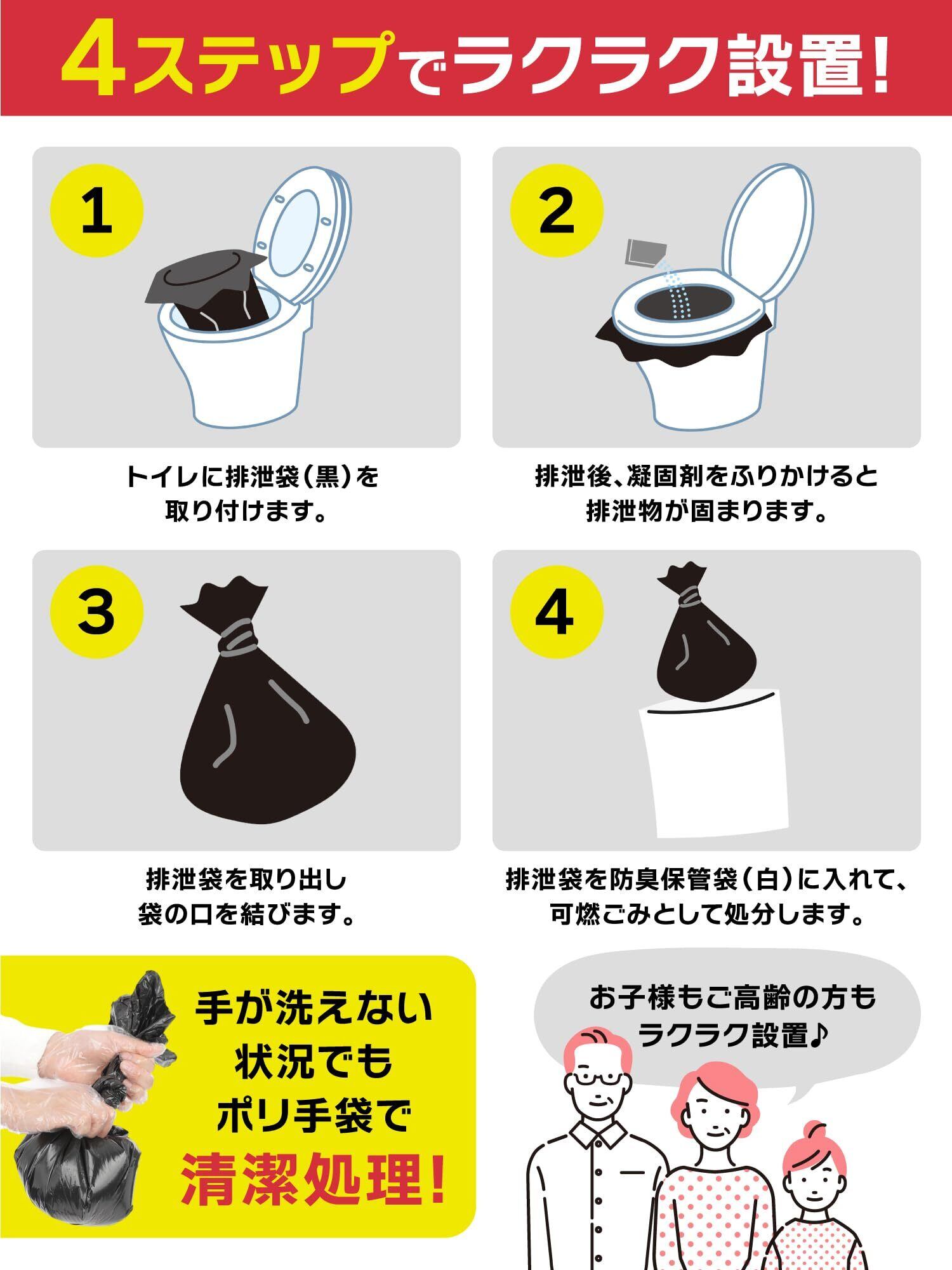 4ステップでラクラク設置!

1

トイレに排泄袋(黒)を取り付けます。

2

排泄後、凝固剤をふりかけると排泄物が固まります。

3

排泄袋を取り出し袋の口を結びます。

4

排泄袋を防臭保管袋(白)に入れて、可燃ごみとして処分します。

手が洗えない状況でもポリ手袋で清潔処理!

お子様もご高齢の方もラクラク設置♪