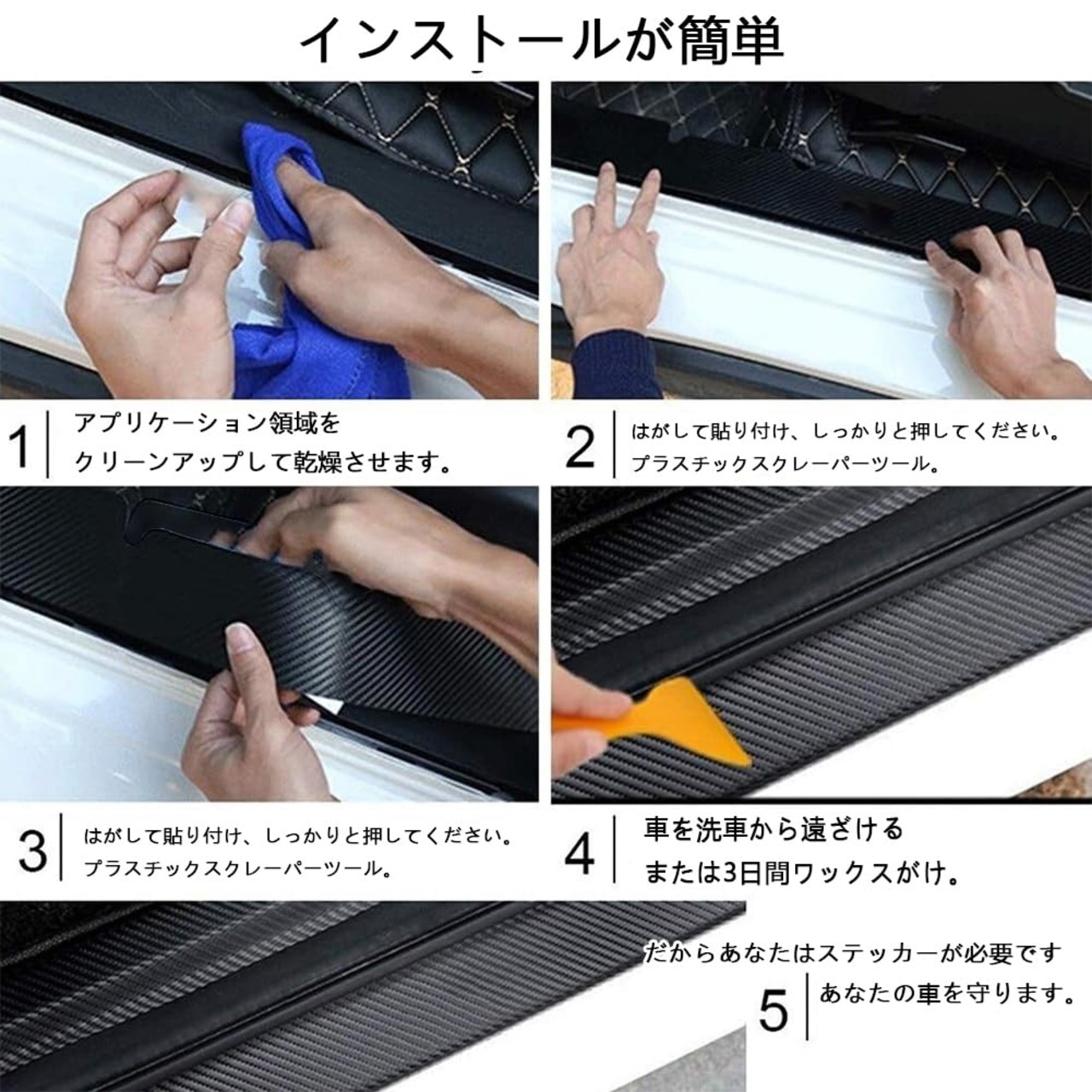 インストールが簡単

1 アプリケーション領域を クリーンアップして乾燥させます。

2 はがして貼り付け、しっかりと押してください。 プラスチックスクレーパーツール。

3 はがして貼り付け、しっかりと押してください。 プラスチックスクレーパーツール。

4 車を洗車から遠ざける または3日間ワックスがけ。

だからあなたはステッカーが必要です

5 あなたの車を守ります。