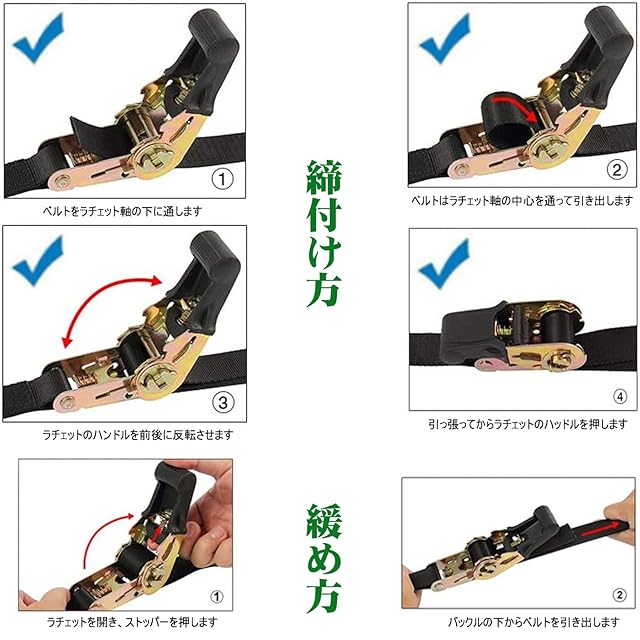 締付け方

①
ベルトをラチェット軸の下に通します

②
ベルトはラチェット軸の中心を通って引き出します

③
ラチェットのハンドルを前後に反転させます

④
引っ張ってからラチェットのハッドルを押します

緩め方

①
ラチェットを開き、ストッパーを押します

②
バックルの下からベルトを引き出します