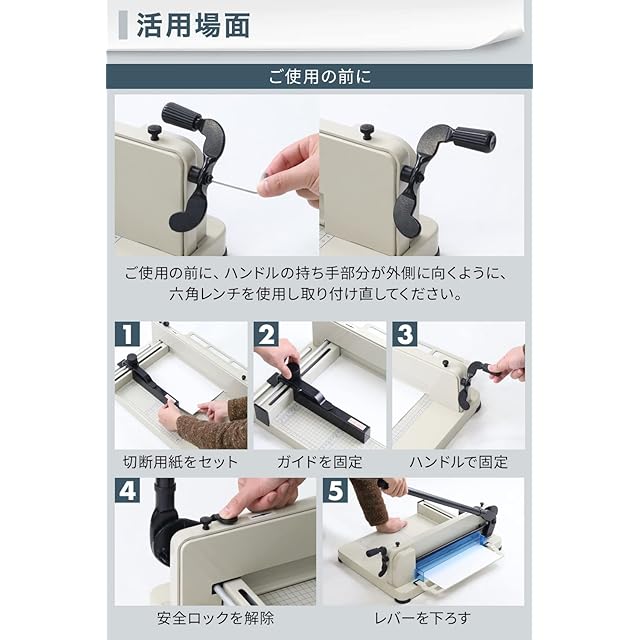 活用場面

ご使用の前に

ご使用の前に、ハンドルの持ち手部分が外側に向くように、六角レンチを使用し取り付け直してください。

1
切断用紙をセット

2
ガイドを固定

3
ハンドルで固定

4
安全ロックを解除

5
レバーを下ろす