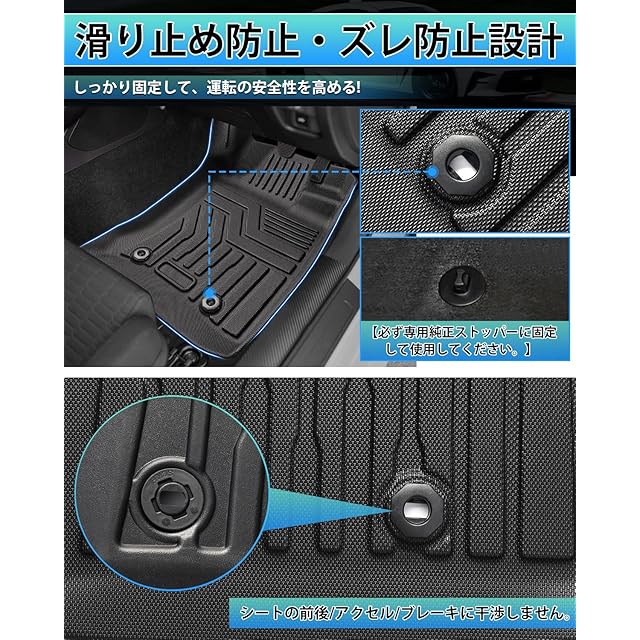 滑り止め防止・ズレ防止設計

しっかり固定して、運転の安全性を高める!

【必ず専用純正ストッパーに固定して使用してください。】

シートの前後/アクセル/ブレーキに干渉しません。