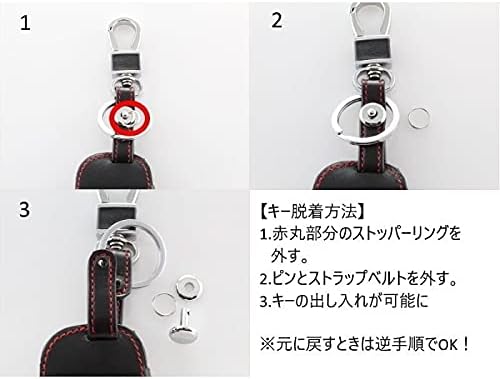 1

2

3

【キー脱着方法】
1.赤丸部分のストッパーリングを外す。
2.ピンとストラップベルトを外す。
3.キーの出し入れが可能に

※元に戻すときは逆手順でOK！