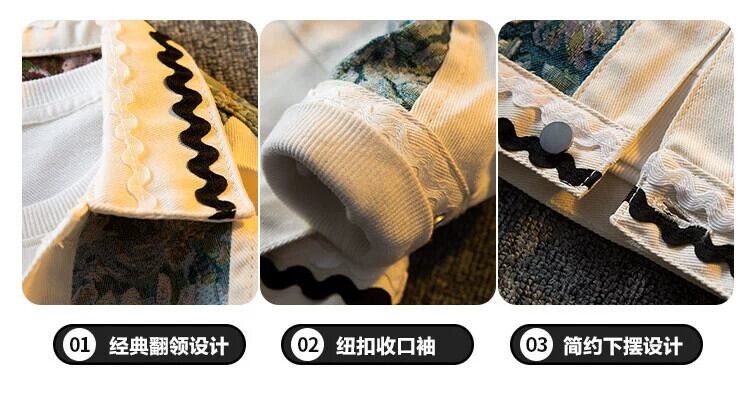 01 经典翻领设计

02 纽扣收口袖

03 简约下摆设计