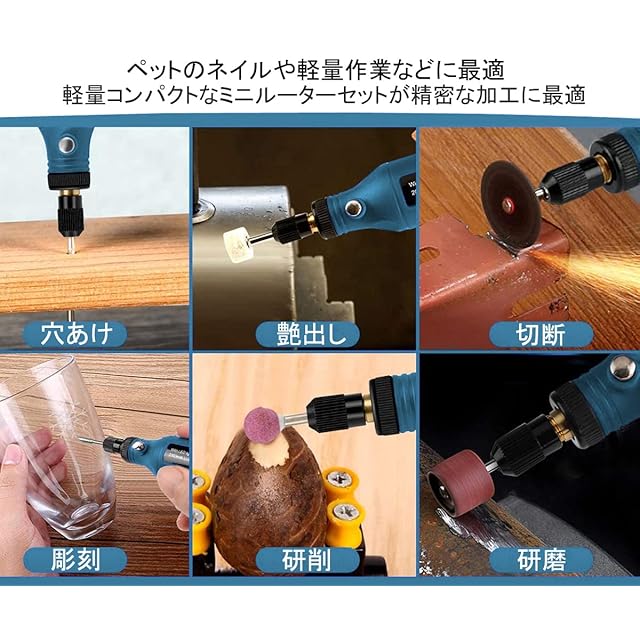 ペットのネイルや軽量作業などに最適
軽量コンパクトなミニルーターセットが精密な加工に最適

穴あけ

艶出し

切断

彫刻

研削

研磨