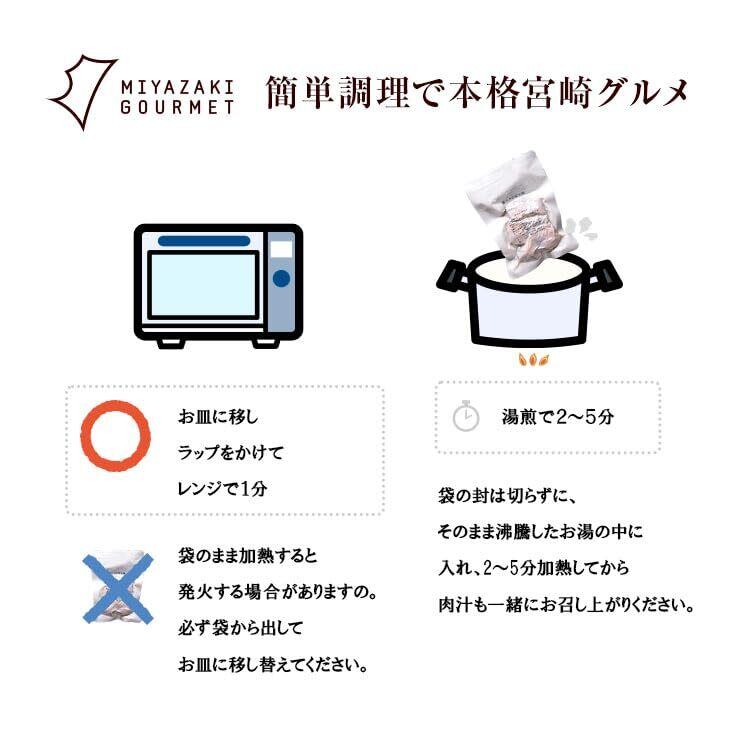 MIYAZAKI GOURMET

簡単調理で本格宮崎グルメ

お皿に移し
ラップをかけて
レンジで1分

袋のまま加熱すると
発火する場合がありますの。
必ず袋から出して
お皿に移し替えてください。

湯煎で2〜5分

袋の封は切らずに、
そのまま沸騰したお湯の中に
入れ、2〜5分加熱してから
肉汁も一緒にお召し上がりください。