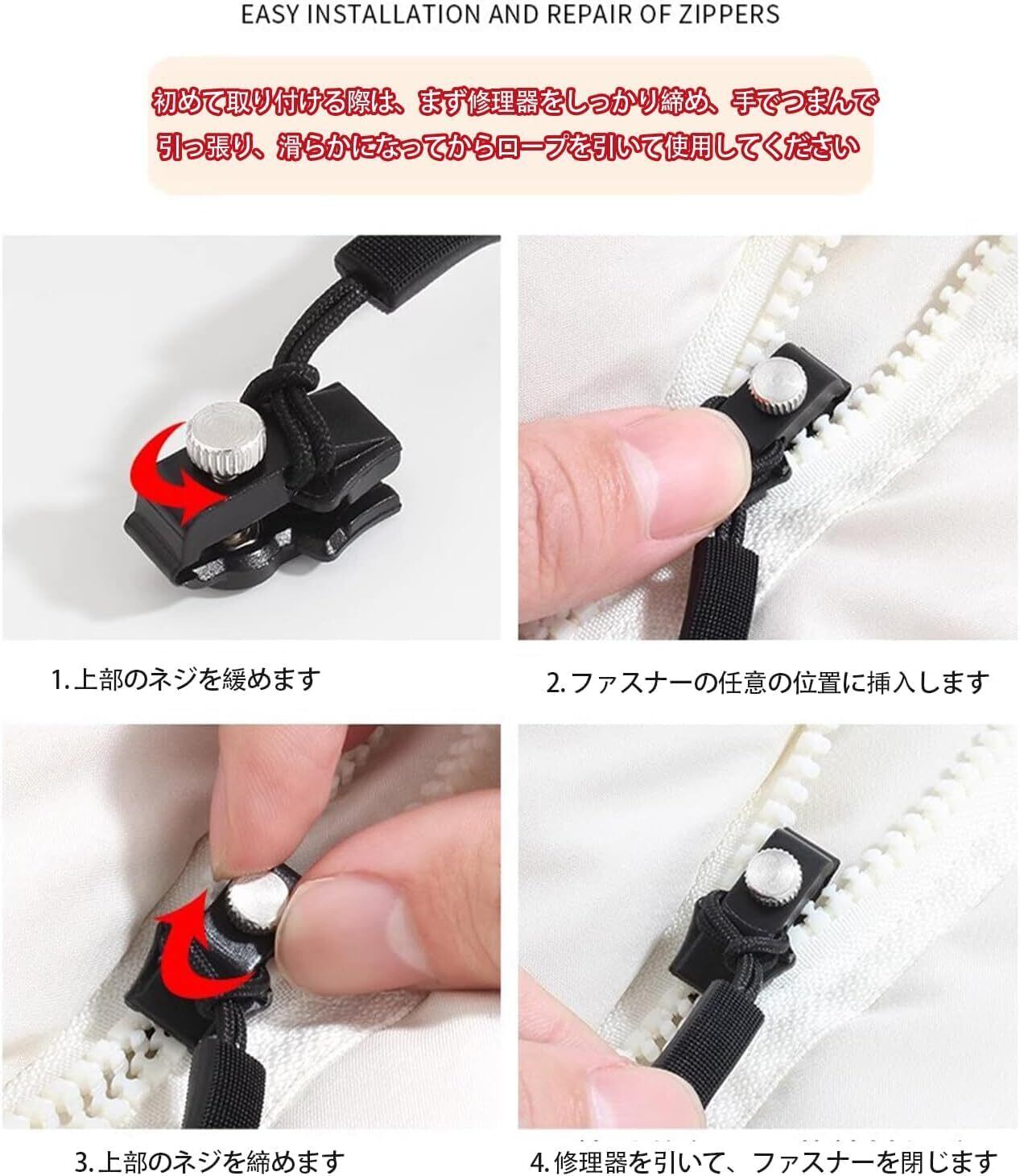 EASY INSTALLATION AND REPAIR OF ZIPPERS

初めて取り付ける際は、まず修理器をしっかり締め、手でつまんで引っ張り、滑らかになってからロープを引いて使用してください

1. 上部のネジを緩めます

2. ファスナーの任意の位置に挿入します

3. 上部のネジを締めます

4. 修理器を引いて、ファスナーを閉じます