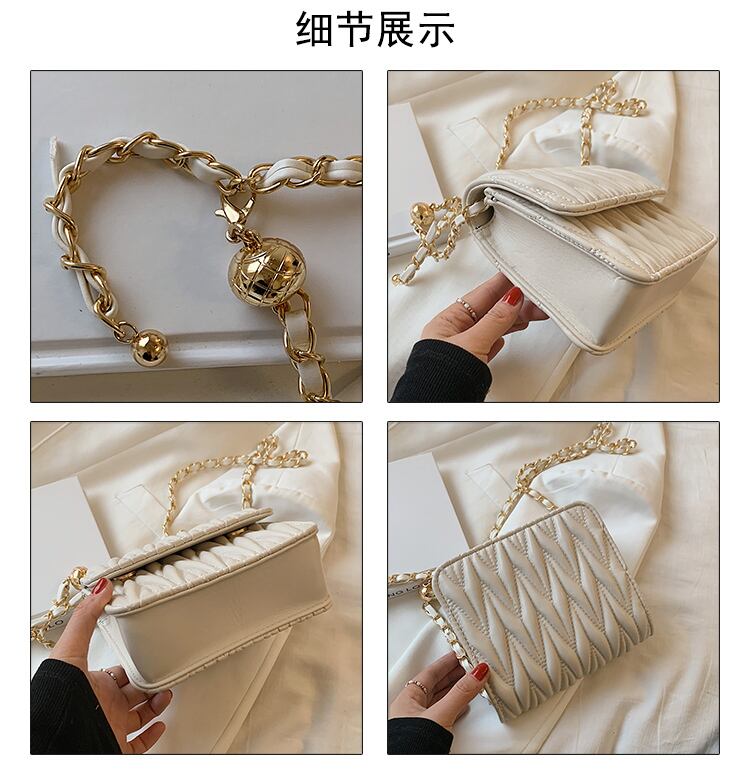 细节展示