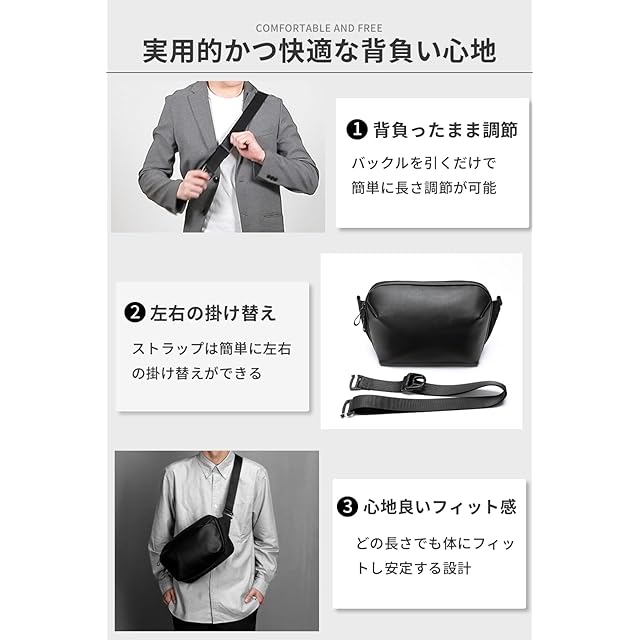 COMFORTABLE AND FREE
実用的かつ快適な背負い心地

❶ 背負ったまま調節
バックルを引くだけで簡単に長さ調節が可能

❷ 左右の掛け替え
ストラップは簡単に左右の掛け替えができる

❸ 心地良いフィット感
どの長さでも体にフィットし安定する設計