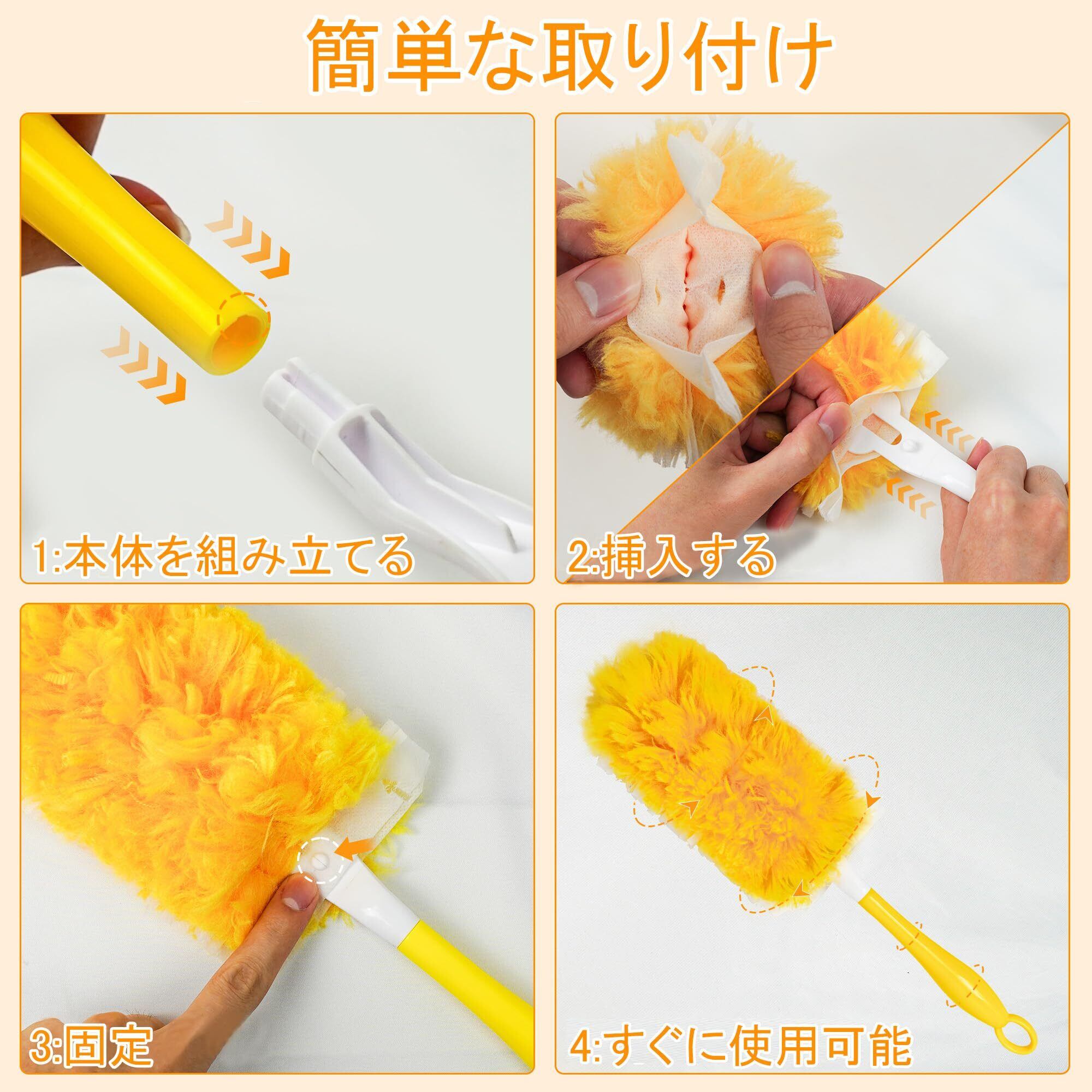 簡単な取り付け

1:本体を組み立てる

2:挿入する

3:固定

4:すぐに使用可能