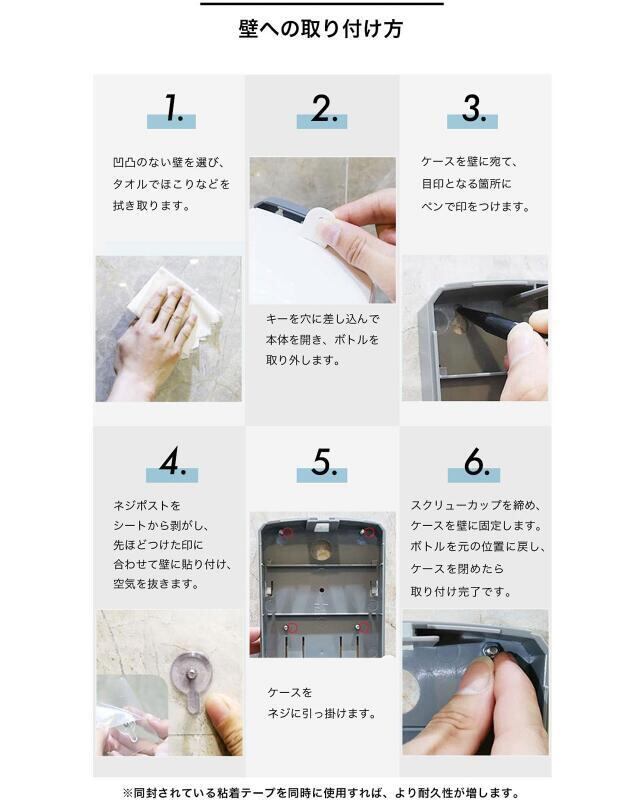 壁への取り付け方

1.

凹凸のない壁を選び、タオルでほこりなどを拭き取ります。

2.

キーを穴に差し込んで本体を開き、ボトルを取り外します。

3.

ケースを壁に宛て、目印となる箇所にペンで印をつけます。

4.

ネジポストをシートから剥がし、先ほどつけた印に合わせて壁に貼り付け、空気を抜きます。

5.

ケースをネジに引っ掛けます。

6.

スクリューカップを締め、ケースを壁に固定します。ボトルを元の位置に戻し、ケースを閉めたら取り付け完了です。

※同封されている粘着テープを同時に使用すれば、より耐久性が増します。