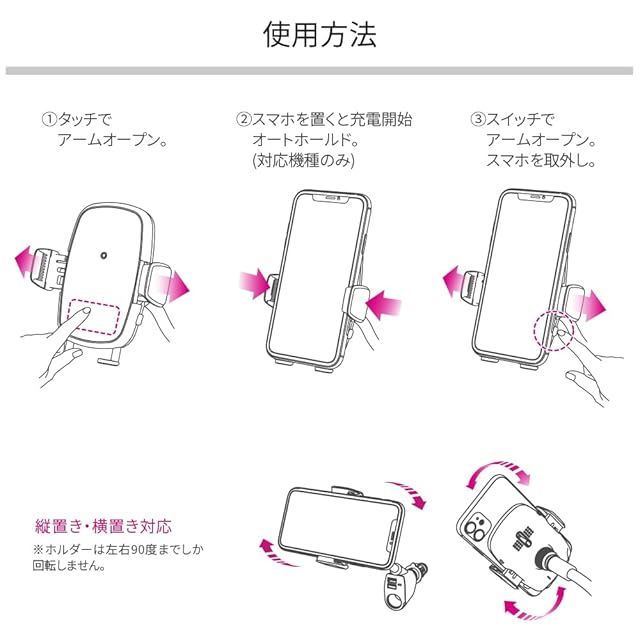 使用方法

①タッチで
アームオープン。

②スマホを置くと充電開始
オートホールド。
(対応機種のみ)

③スイッチで
アームオープン。
スマホを取外し。

縦置き・横置き対応
※ホルダーは左右90度までしか回転しません。