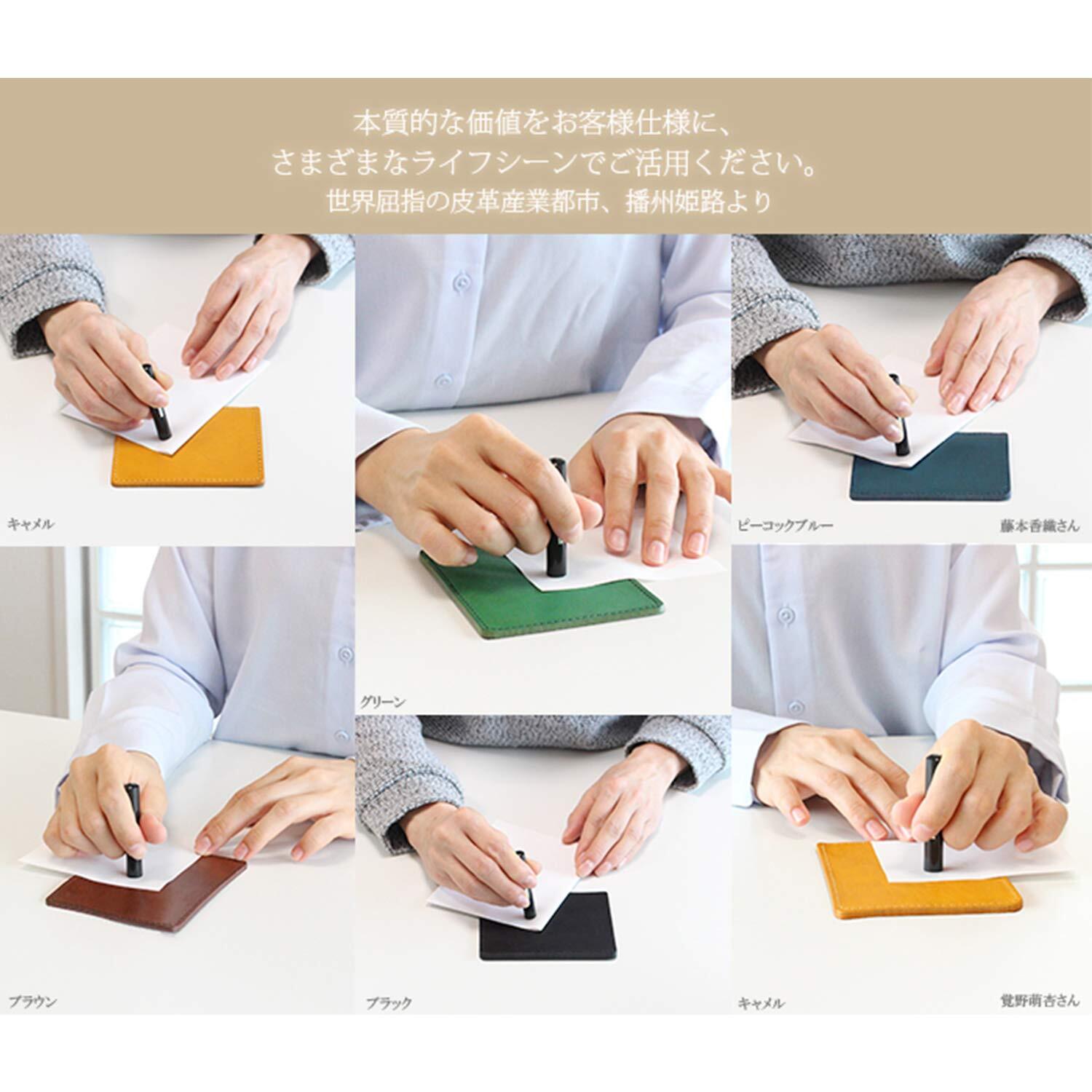 本質的な価値をお客様仕様に、
さまざまなライフシーンでご活用ください。
世界屈指の皮革産業都市、播州姫路より

キャメル

グリーン

ピーコックブルー 藤本香織さん

ブラウン

ブラック

キャメル 覚野萌杏さん