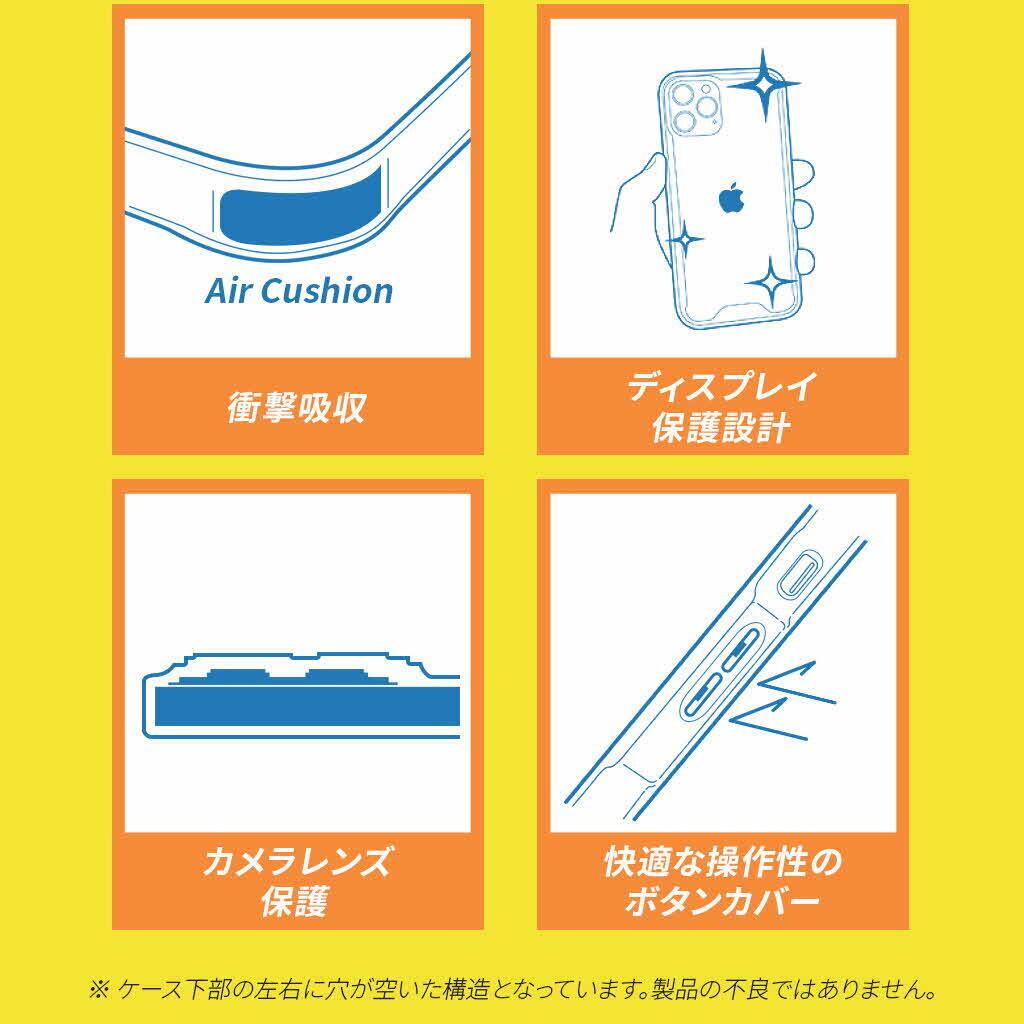 Air Cushion

衝撃吸収

ディスプレイ
保護設計

カメラレンズ
保護

快適な操作性の
ボタンカバー

※ ケース下部の左右に穴が空いた構造となっています。製品の不良ではありません。