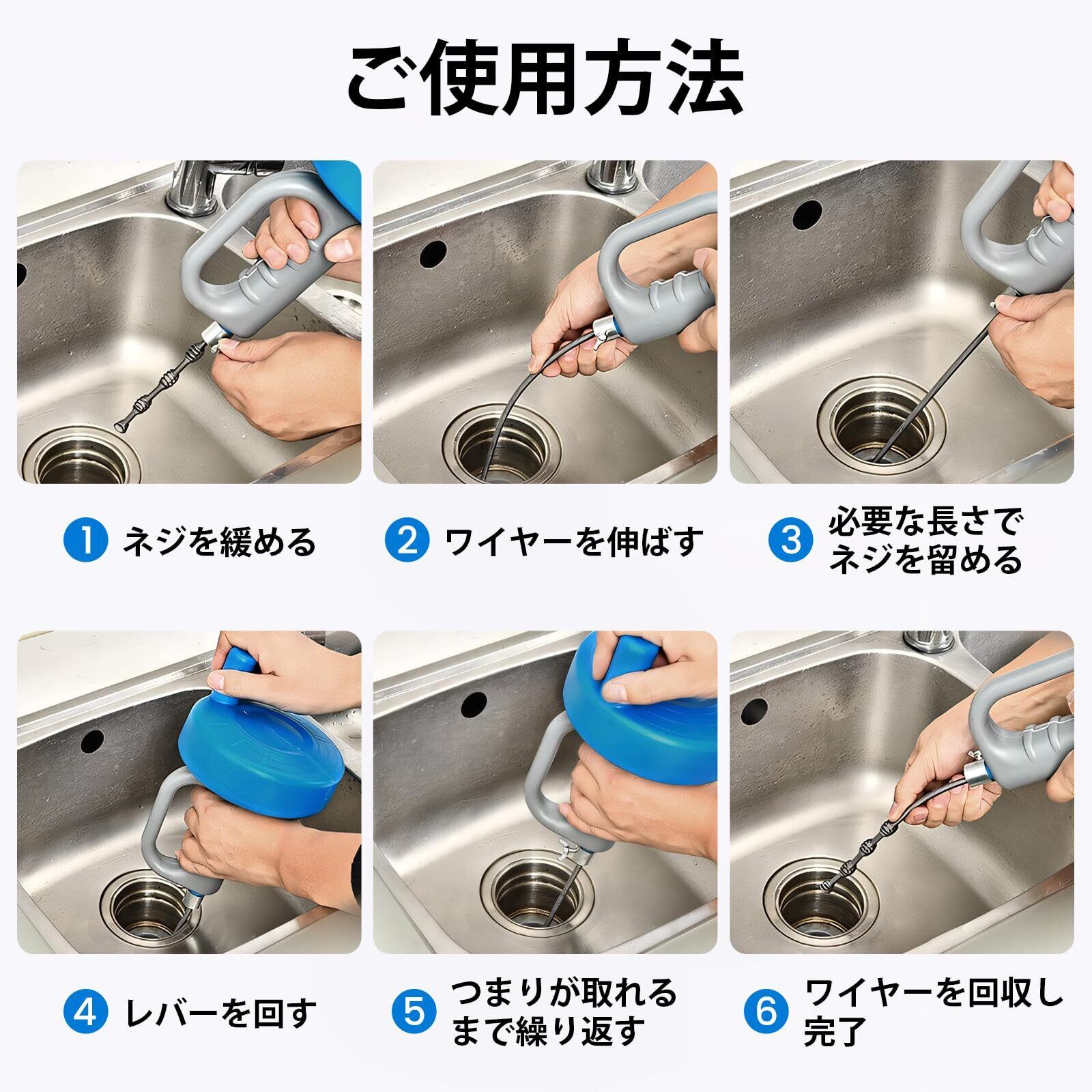 ご使用方法

1 ネジを緩める

2 ワイヤーを伸ばす

3 必要な長さでネジを留める

4 レバーを回す

5 つまりが取れるまで繰り返す

6 ワイヤーを回収し完了