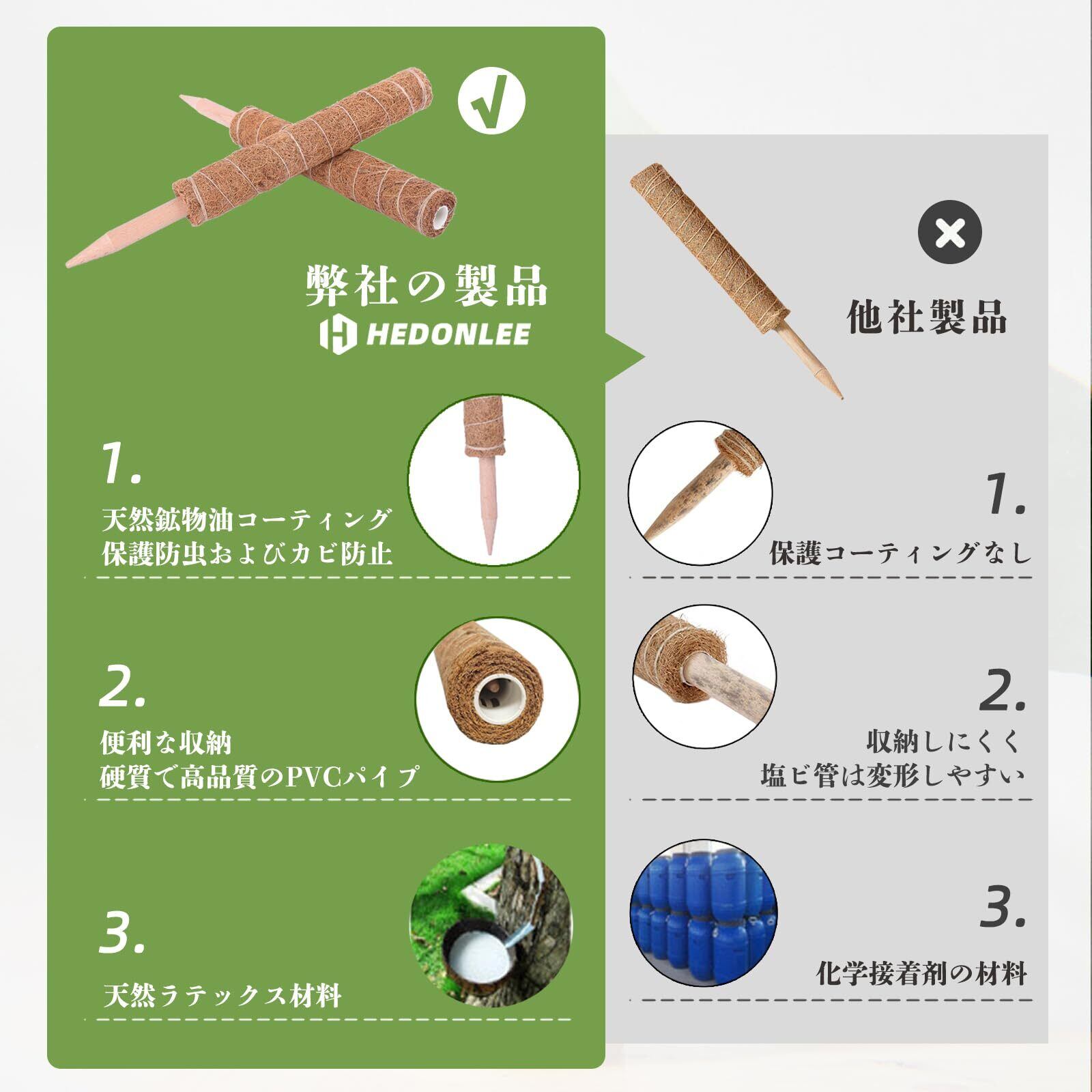 弊社の製品
HEDONLEE

1.
天然鉱物油コーティング
保護防虫およびカビ防止

2.
便利な収納
硬質で高品質のPVCパイプ

3.
天然ラテックス材料

他社製品

1.
保護コーティングなし

2.
収納しにくく
塩ビ管は変形しやすい

3.
化学接着剤の材料