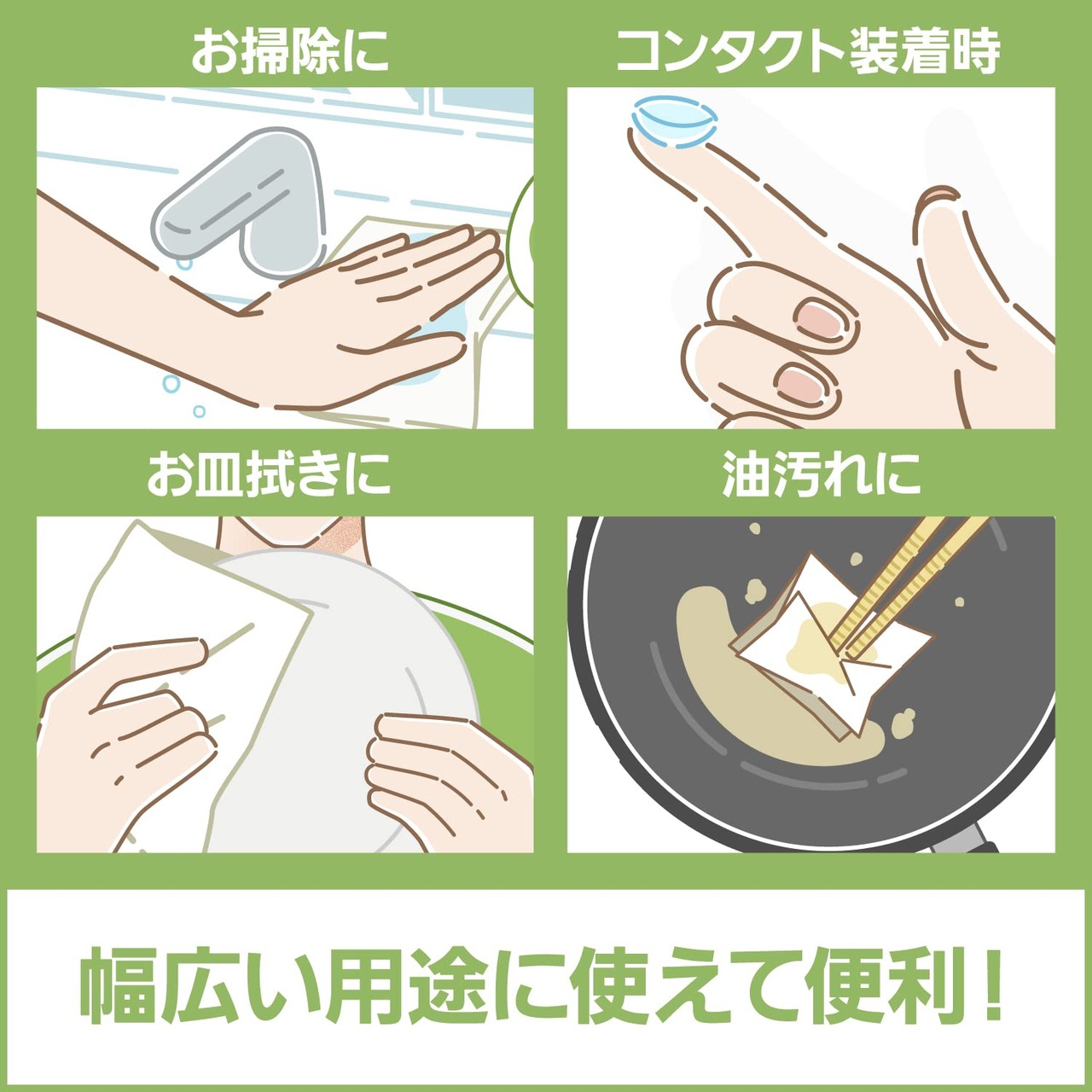 お掃除に

コンタクト装着時

お皿拭きに

油汚れに

幅広い用途に使えて便利！