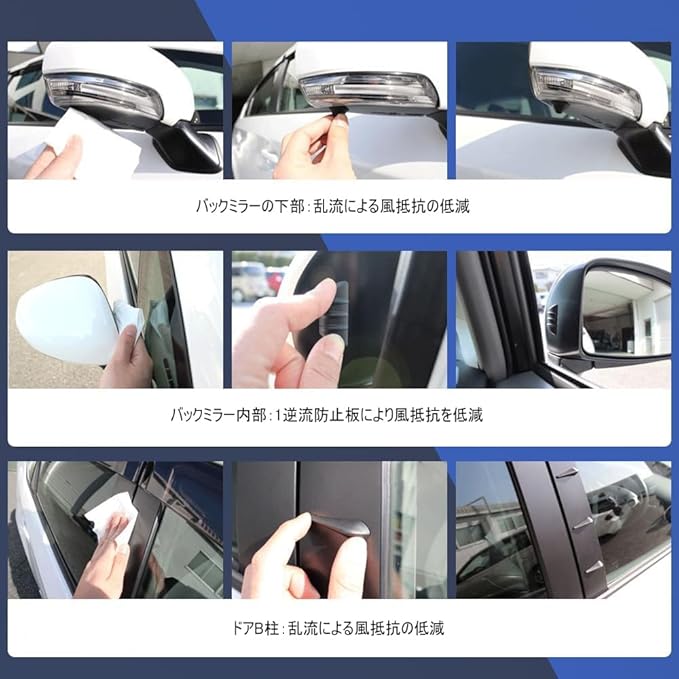 バックミラーの下部：乱流による風抵抗の低減

バックミラー内部：1逆流防止板により風抵抗を低減

ドアB柱：乱流による風抵抗の低減