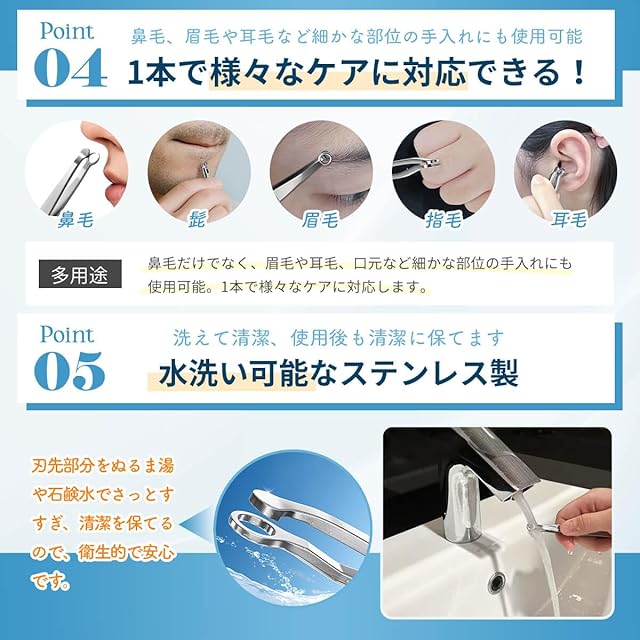 Point 04
鼻毛、眉毛や耳毛など細かな部位の手入れにも使用可能
1本で様々なケアに対応できる！

鼻毛
髭
眉毛
指毛
耳毛

多用途
鼻毛だけでなく、眉毛や耳毛、口元など細かな部位の手入れにも使用可能。1本で様々なケアに対応します。

Point 05
洗えて清潔、使用後も清潔に保てます
水洗い可能なステンレス製

刃先部分をぬるま湯や石鹸水でさっとすすぎ、清潔を保てるので、衛生的で安心です。