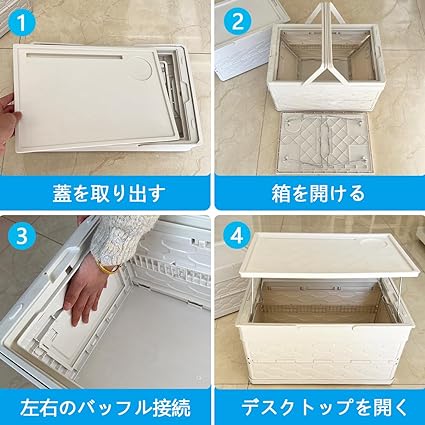 1

蓋を取り出す

2

箱を開ける

3

左右のバッフル接続

4

デスクトップを開く