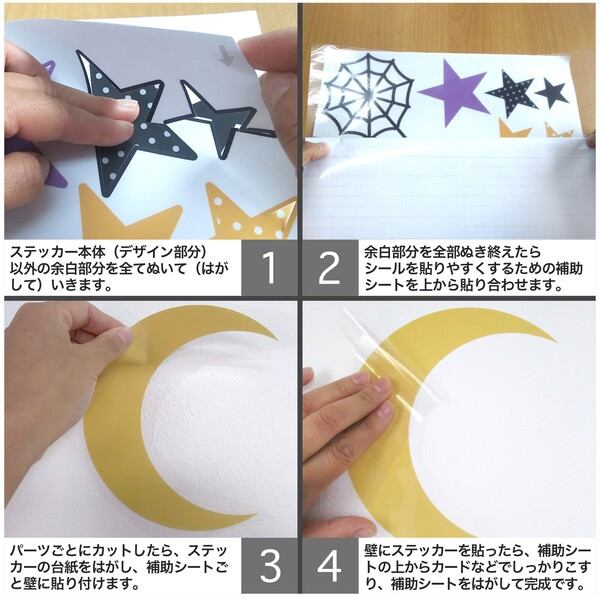 ステッカー本体（デザイン部分）以外の余白部分を全てぬいて（はがして）いきます。

1

2

余白部分を全部ぬき終えたらシールを貼りやすくするための補助シートを上から貼り合わせます。

パーツごとにカットしたら、ステッカーの台紙をはがし、補助シートごと壁に貼り付けます。

3

4

壁にステッカーを貼ったら、補助シートの上からカードなどでしっかりこすり、補助シートをはがして完成です。