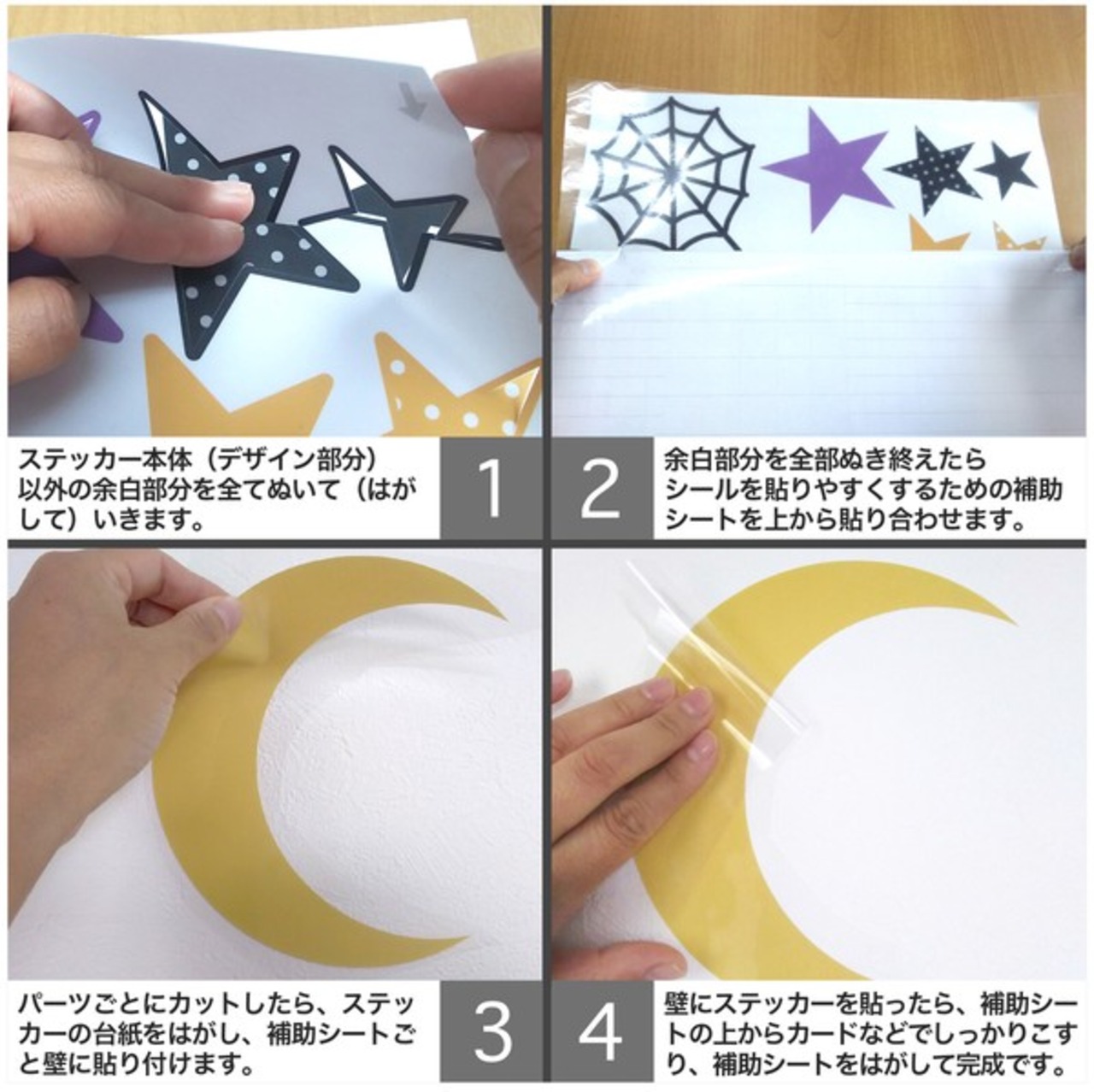 ステッカー本体（デザイン部分）以外の余白部分を全てぬいて（はがして）いきます。

1

2

余白部分を全部ぬき終えたらシールを貼りやすくするための補助シートを上から貼り合わせます。

パーツごとにカットしたら、ステッカーの台紙をはがし、補助シートごと壁に貼り付けます。

3

4

壁にステッカーを貼ったら、補助シートの上からカードなどでしっかりこすり、補助シートをはがして完成です。