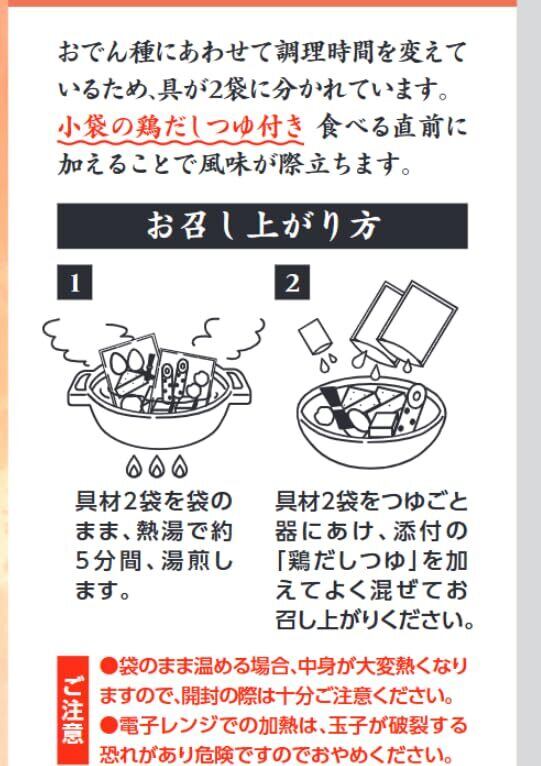 おでん種にあわせて調理時間を変えているため、具が2袋に分かれています。小袋の鶏だしつゆ付き 食べる直前に加えることで風味が際立ちます。

お召し上がり方

1

具材2袋を袋のまま、熱湯で約5分間、湯煎します。

2

具材2袋をつゆごと器にあけ、添付の「鶏だしつゆ」を加えてよく混ぜてお召し上がりください。

ご注意

●袋のまま温める場合、中身が大変熱くなりますので、開封の際は十分ご注意ください。
●電子レンジでの加熱は、玉子が破裂する恐れがあり危険ですのでおやめください。