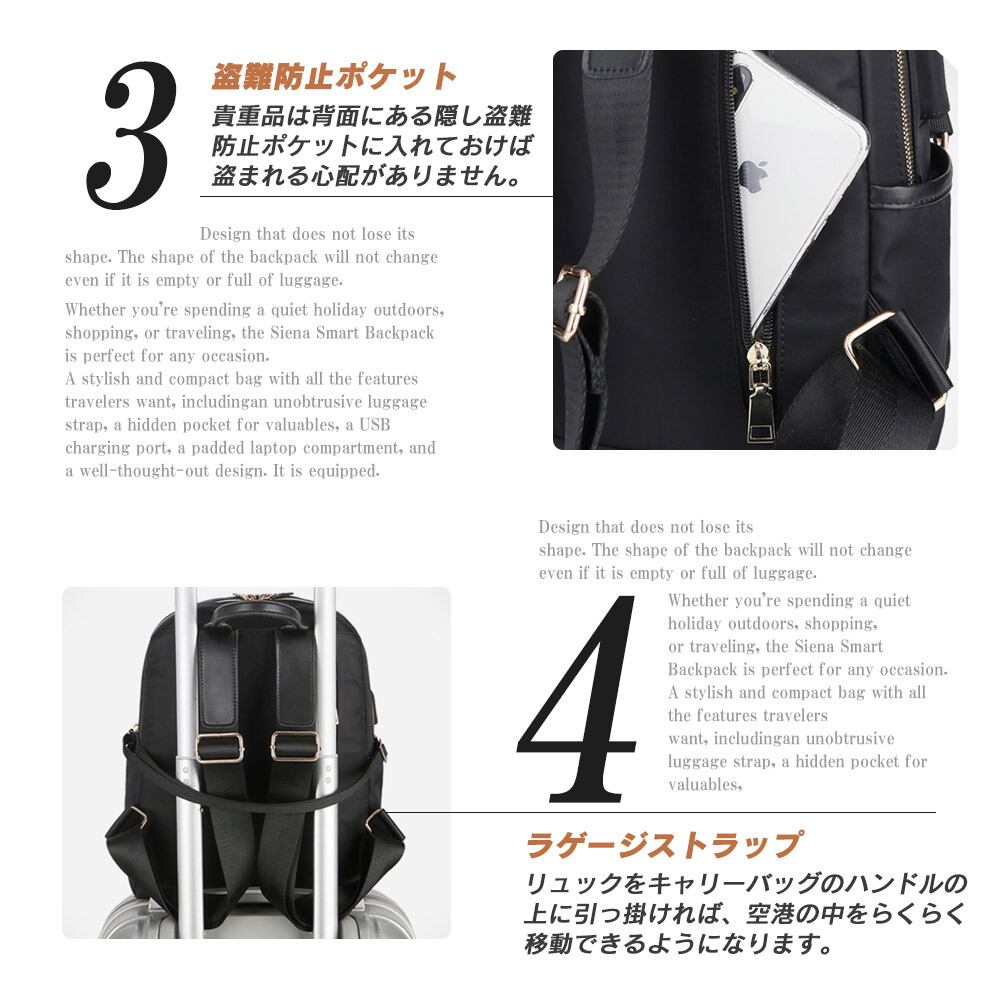 3

盗難防止ポケット

貴重品は背面にある隠し盗難防止ポケットに入れておけば盗まれる心配がありません。

Design that does not lose its shape. The shape of the backpack will not change even if it is empty or full of luggage.

Whether you're spending a quiet holiday outdoors, shopping, or traveling, the Siena Smart Backpack is perfect for any occasion.
A stylish and compact bag with all the features travelers want, includingan unobtrusive luggage strap, a hidden pocket for valuables, a USB charging port, a padded laptop compartment, and a well-thought-out design. It is equipped.

Design that does not lose its shape. The shape of the backpack will not change even if it is empty or full of luggage.

4

Whether you're spending a quiet holiday outdoors, shopping, or traveling, the Siena Smart Backpack is perfect for any occasion.
A stylish and compact bag with all the features travelers want, includingan unobtrusive luggage strap, a hidden pocket for valuables,

ラゲージストラップ

リュックをキャリーバッグのハンドルの上に引っ掛ければ、空港の中をらくらく移動できるようになります。