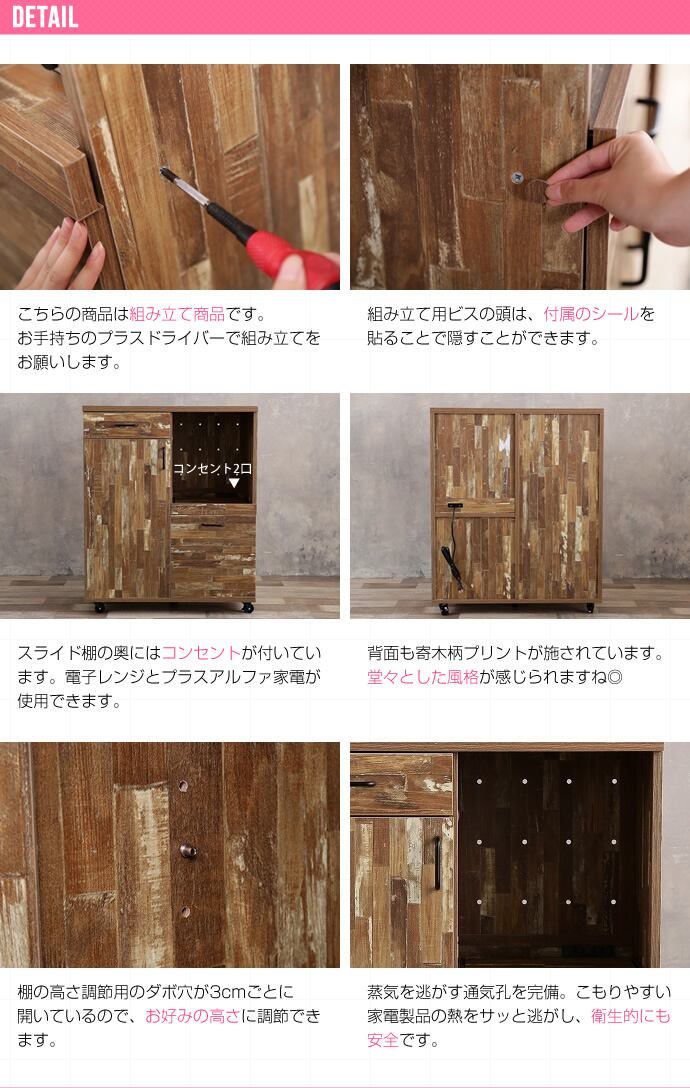 DETAIL

こちらの商品は組み立て商品です。お手持ちのプラスドライバーで組み立てをお願いします。

組み立て用ビスの頭は、付属のシールを貼ることで隠すことができます。

コンセント2口

スライド棚の奥にはコンセントが付いています。電子レンジとプラスアルファ家電が使用できます。

背面も寄木柄プリントが施されています。堂々とした風格が感じられますね◎

棚の高さ調節用のダボ穴が3cmごとに開いているので、お好みの高さに調節できます。

蒸気を逃がす通気孔を完備。こもりやすい家電製品の熱をサッと逃がし、衛生的にも安全です。