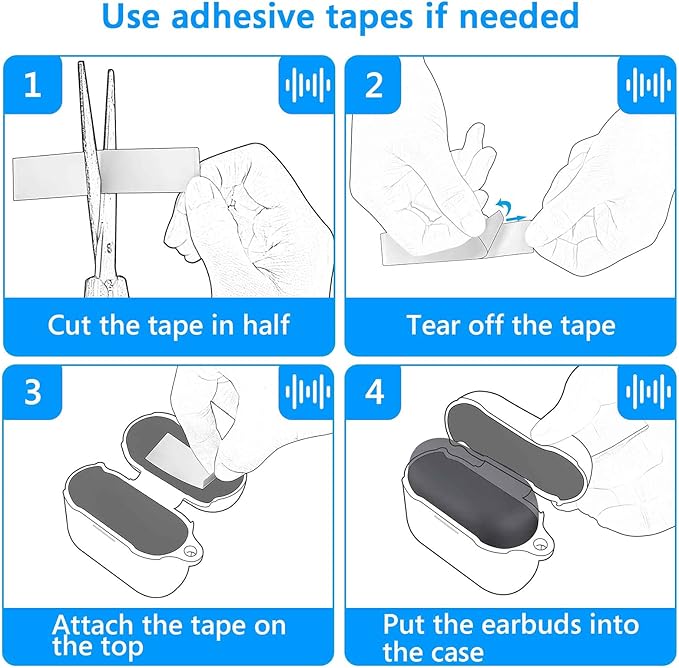 Use adhesive tapes if needed

1

Cut the tape in half

2

Tear off the tape

3

Attach the tape on the top

4

Put the earbuds into the case