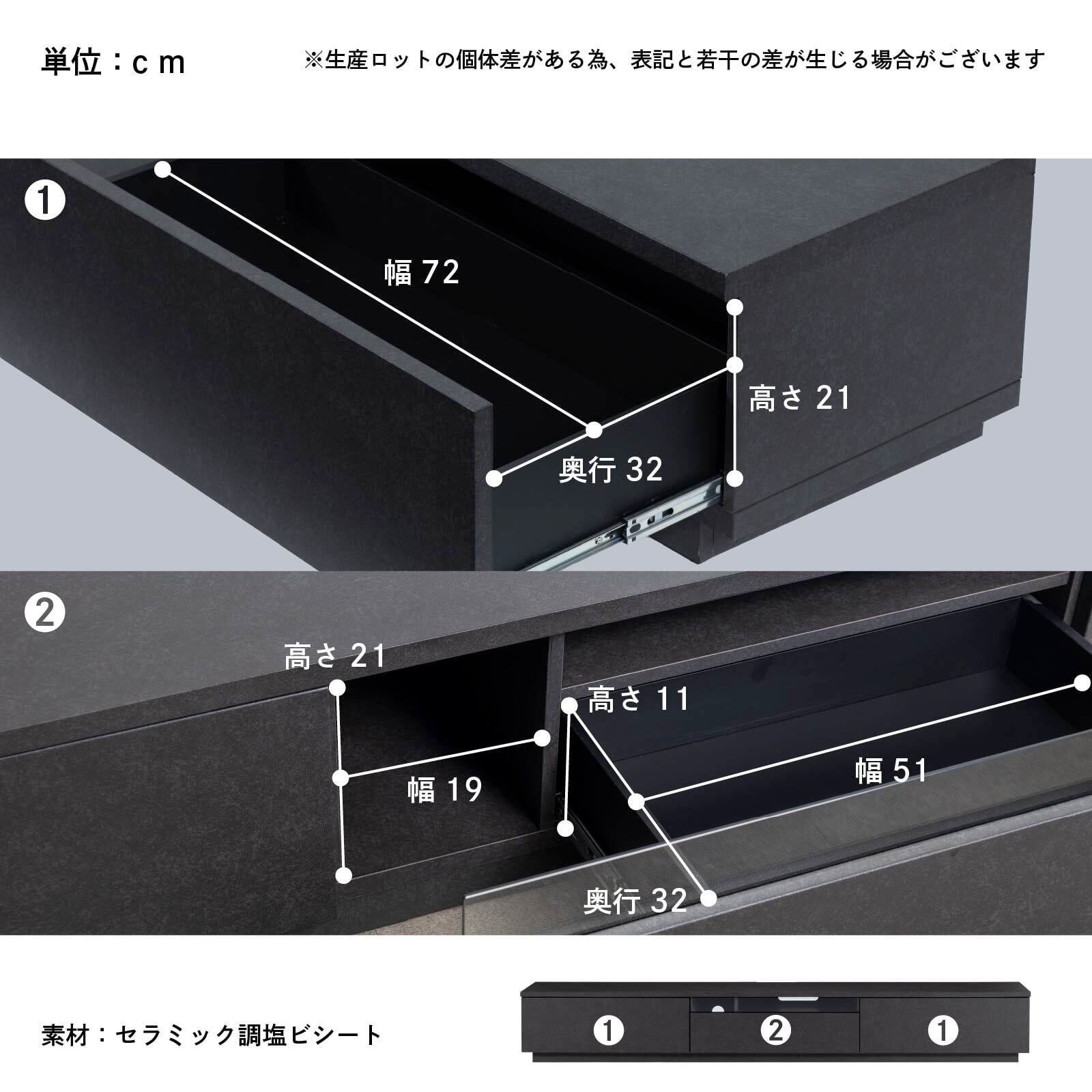 単位：cm

※生産ロットの個体差がある為、表記と若干の差が生じる場合がございます

①

幅 72

高さ 21

奥行 32

②

高さ 21

高さ 11

幅 19

幅 51

奥行 32

素材：セラミック調塩ビシート

① ② ①